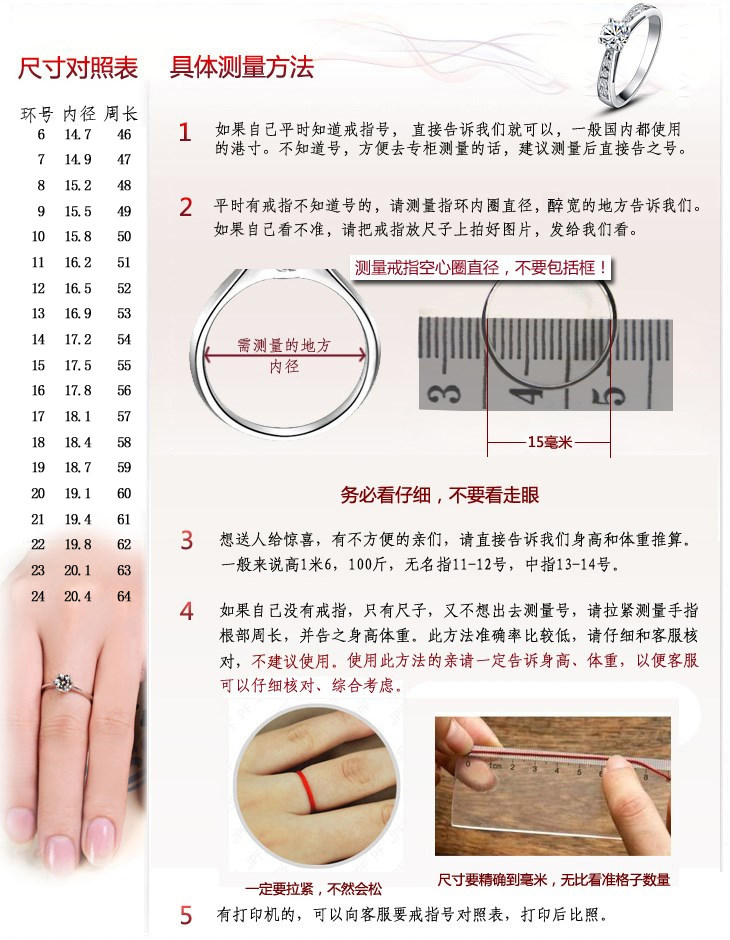 尺寸对照表

| 环号 | 内径 | 周长 |
|---|---|---|
| 6 | 14.7 | 46 |
| 7 | 14.9 | 47 |
| 8 | 15.2 | 48 |
| 9 | 15.5 | 49 |
| 10 | 15.8 | 50 |
| 11 | 16.2 | 51 |
| 12 | 16.5 | 52 |
| 13 | 16.9 | 53 |
| 14 | 17.2 | 54 |
| 15 | 17.5 | 55 |
| 16 | 17.8 | 56 |
| 17 | 18.1 | 57 |
| 18 | 18.4 | 58 |
| 19 | 18.7 | 59 |
| 20 | 19.1 | 60 |
| 21 | 19.4 | 61 |
| 22 | 19.8 | 62 |
| 23 | 20.1 | 63 |
| 24 | 20.4 | 64 |

具体测量方法

1 如果自己平时知道戒指号，直接告诉我们就可以，一般国内都使用的港寸。不知道号，方便去专柜测量的话，建议测量后直接告之号。

2 平时有戒指不知道号的，请测量指环内圈直径，醉宽的地方告诉我们。如果自己看不准，请把戒指放尺子上拍好图片，发给我们看。

测量戒指空心圈直径，不要包括框！

需测量的地方
内径

3 4 5

15毫米

务必看仔细，不要看走眼

3 想送人给惊喜，有不方便的亲们，请直接告诉我们身高和体重推算。一般来说高1米6，100斤，无名指11-12号，中指13-14号。

4 如果自己没有戒指，只有尺子，又不想出去测量号，请拉紧测量手指根部周长，并告之身高体重。此方法准确率比较低，请仔细和客服核对，不建议使用。使用此方法的亲请一定告诉身高、体重，以便客服可以仔细核对、综合考虑。

一定要拉紧，不然会松

尺寸要精确到毫米，无比看准格子数量

5 有打印机的，可以向客服要戒指号对照表，打印后比照。