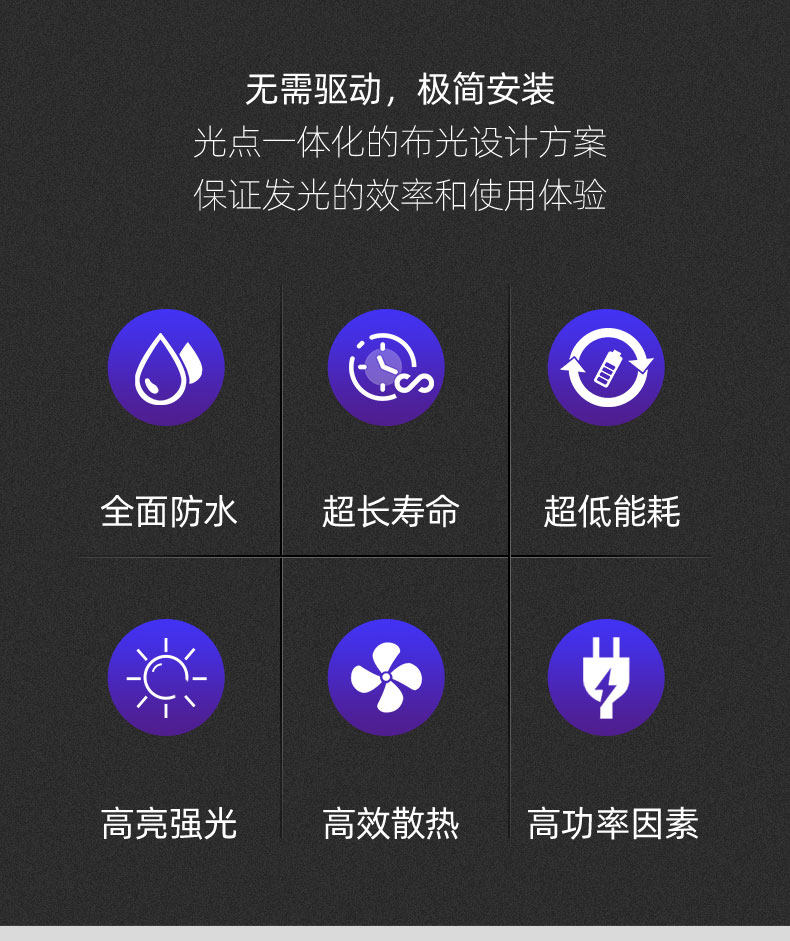 无需驱动，极简安装
光点一体化的布光设计方案
保证发光的效率和使用体验

全面防水

超长寿命

超低能耗

高亮强光

高效散热

高功率因素