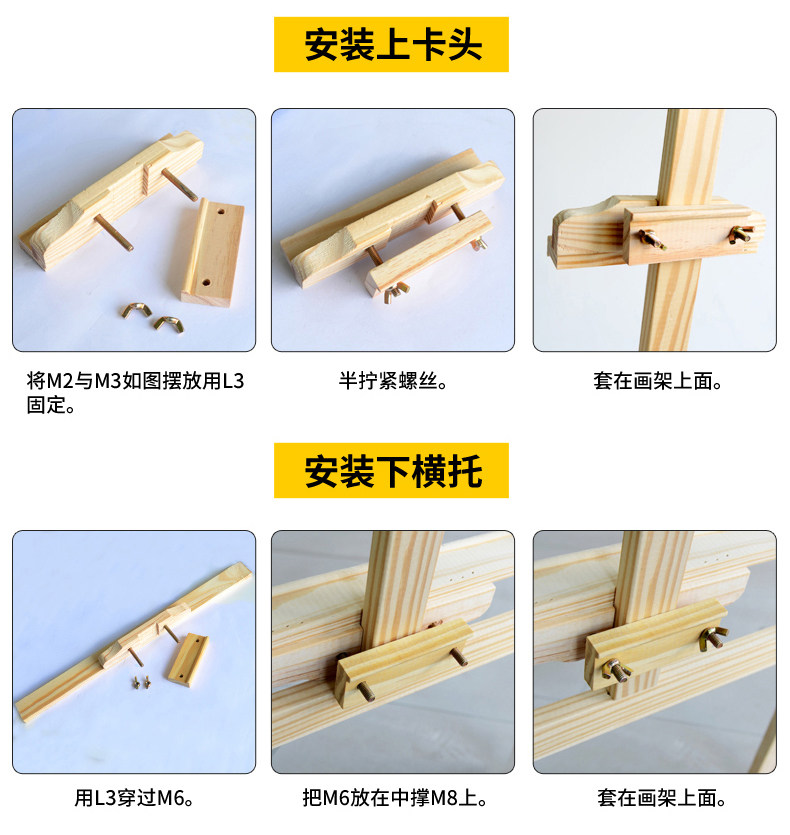 安装上卡头

将M2与M3如图摆放用L3固定。

半拧紧螺丝。

套在画架上面。

安装下横托

用L3穿过M6。

把M6放在中撑M8上。

套在画架上面。