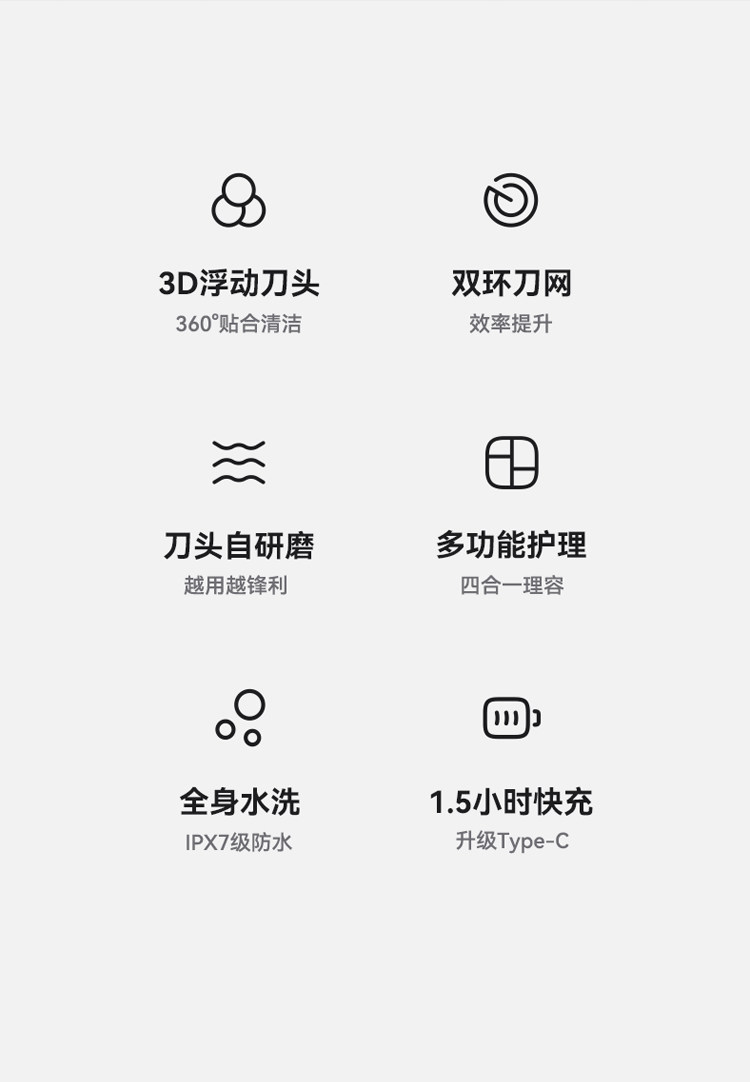 3D浮动刀头
360°贴合清洁

双环刀网
效率提升

刀头自研磨
越用越锋利

多功能护理
四合一理容

全身水洗
IPX7级防水

1.5小时快充
升级Type-C