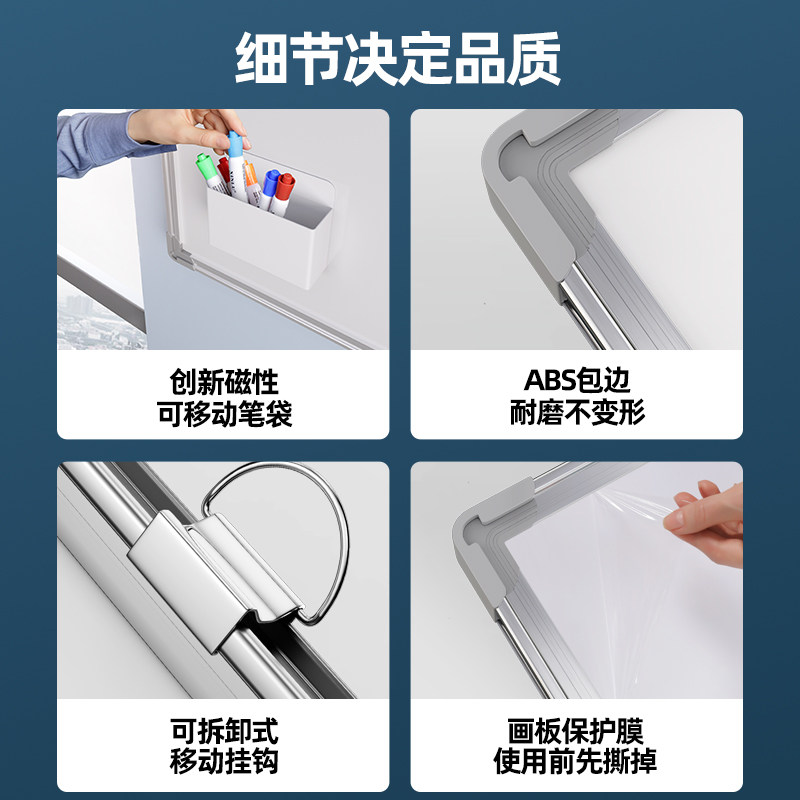 细节决定品质

创新磁性
可移动笔袋

ABS包边
耐磨不变形

可拆卸式
移动挂钩

画板保护膜
使用前先撕掉