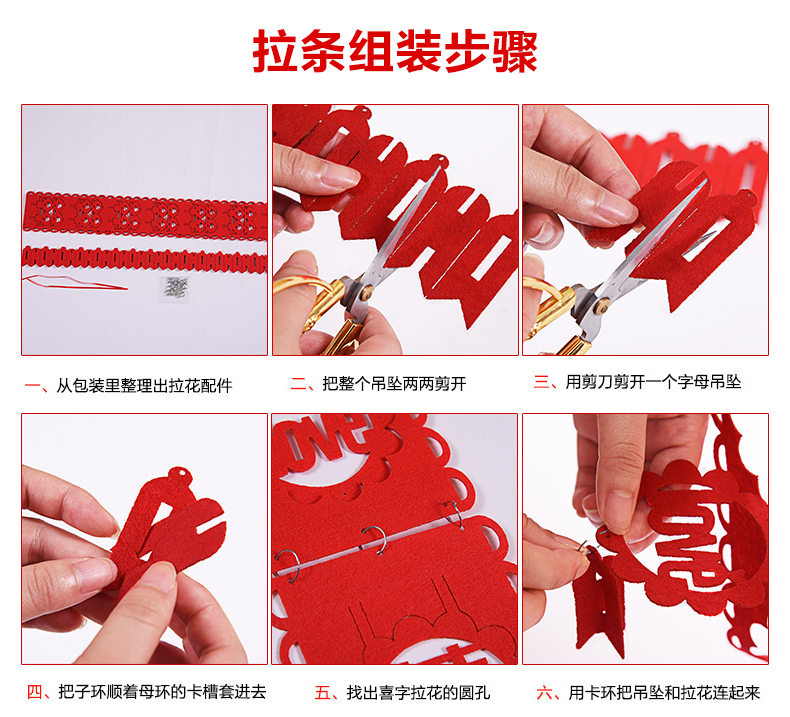 拉条组装步骤

一、从包装里整理出拉花配件

二、把整个吊坠两两剪开

三、用剪刀剪开一个字母吊坠

四、把子环顺着母环的卡槽套进去

五、找出喜字拉花的圆孔

六、用卡环把吊坠和拉花连起来