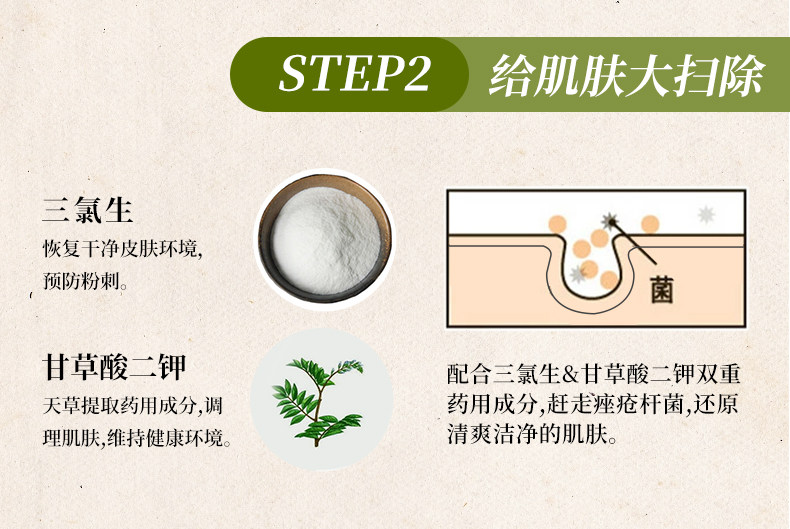 STEP2 给肌肤大扫除

三氯生
恢复干净皮肤环境,预防粉刺。

甘草酸二钾
天草提取药用成分,调理肌肤,维持健康环境。

菌

配合三氯生&甘草酸二钾双重药用成分,赶走痤疮杆菌,还原清爽洁净的肌肤。