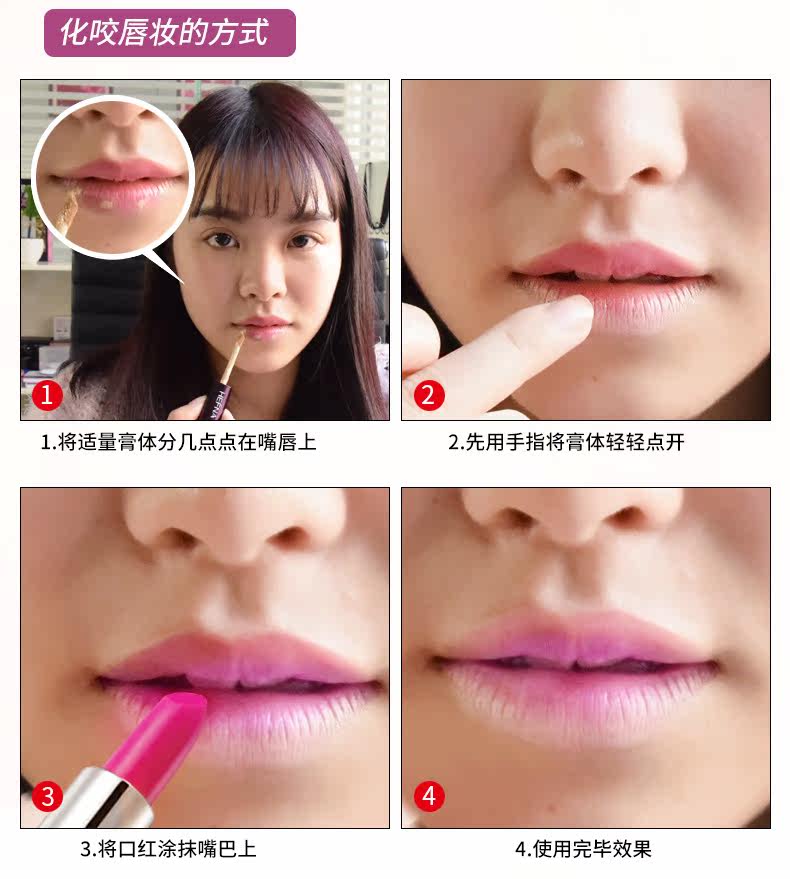 化咬唇妆的方式

1

1.将适量膏体分几点点在嘴唇上

2

2.先用手指将膏体轻轻点开

3

3.将口红涂抹嘴巴上

4

4.使用完毕效果