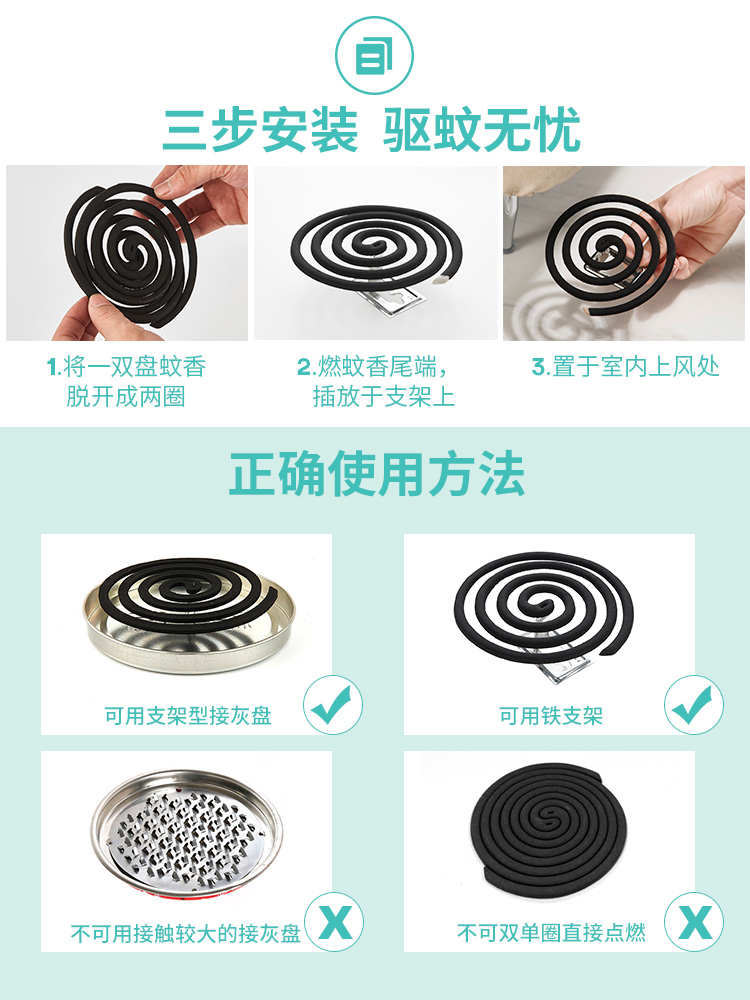 三步安装 驱蚊无忧

1.将一双盘蚊香脱开成两圈

2.燃蚊香尾端，插放于支架上

3.置于室内上风处

正确使用方法

可用支架型接灰盘

可用铁支架

不可用接触较大的接灰盘

X

不可双单圈直接点燃

X