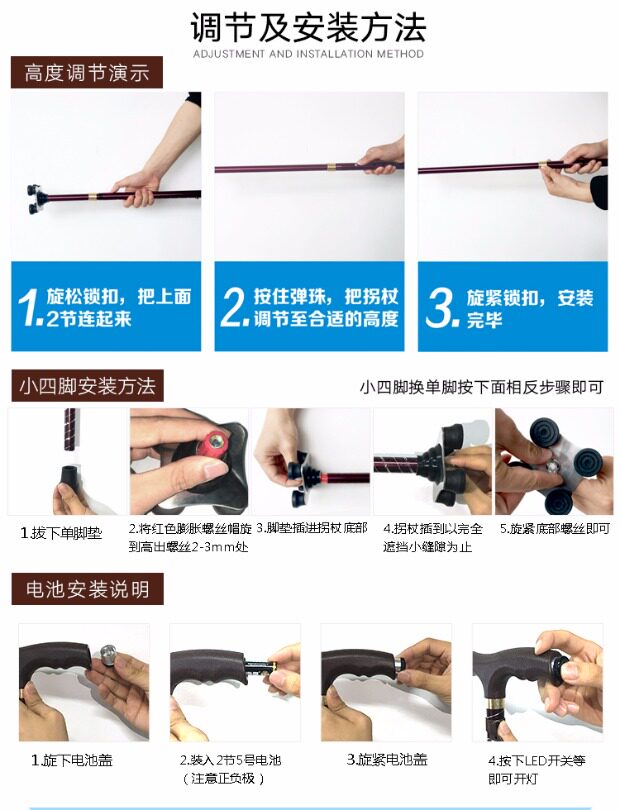 调节及安装方法
ADJUSTMENT AND INSTALLATION METHOD

高度调节演示

1. 旋松锁扣，把上面2节连起来

2. 按住弹珠，把拐杖调节至合适的高度

3. 旋紧锁扣，安装完毕

小四脚安装方法

小四脚换单脚按下面相反步骤即可

1.拔下单脚垫

2.将红色膨胀螺丝帽旋到高出螺丝2-3mm处

3.脚垫插进拐杖底部

4.拐杖插到以完全遮挡小缝隙为止

5.旋紧底部螺丝即可

电池安装说明

1.旋下电池盖

2.装入2节5号电池（注意正负极）

3.旋紧电池盖

4.按下LED开关等即可开灯