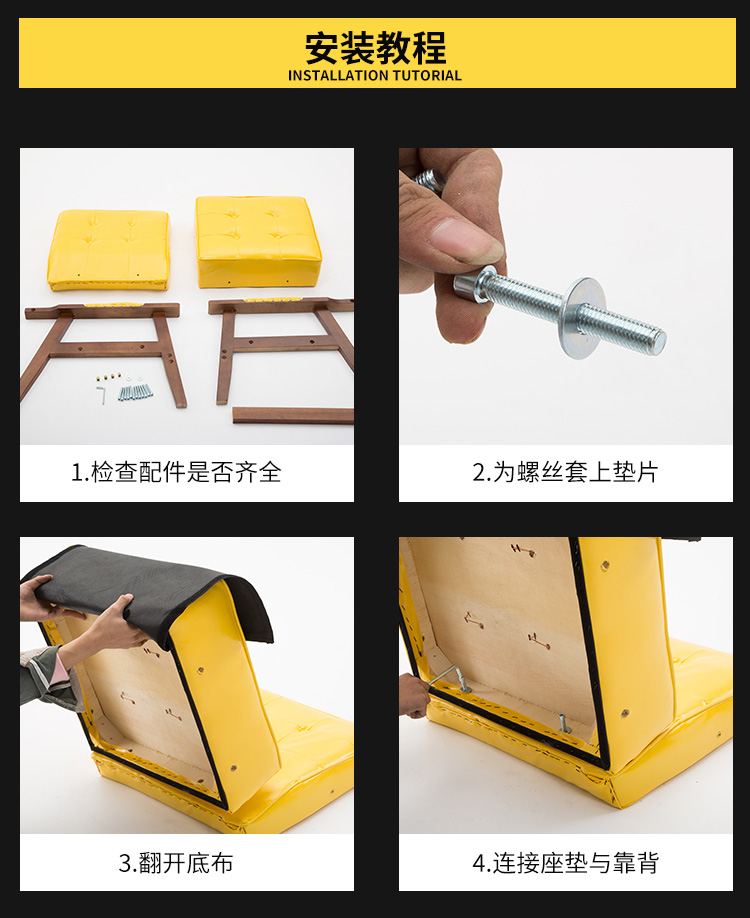 安装教程
INSTALLATION TUTORIAL

1.检查配件是否齐全

2.为螺丝套上垫片

3.翻开底布

4.连接座垫与靠背