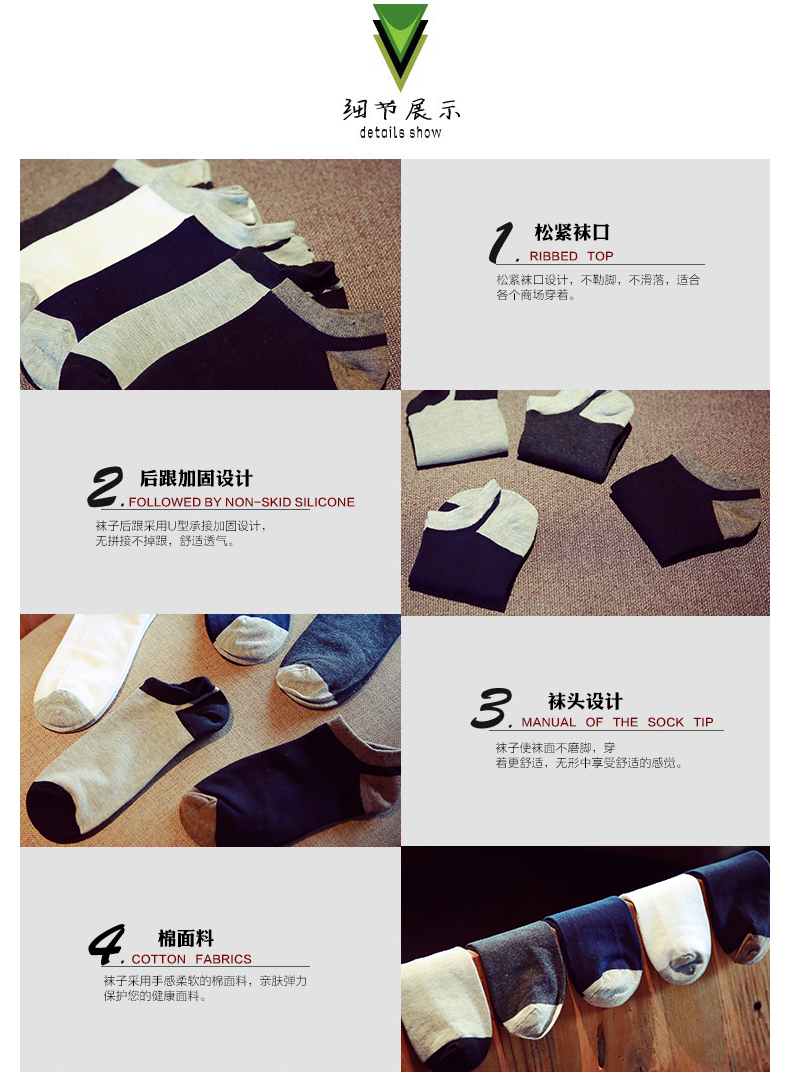 细节展示
details show

1. 松紧袜口
RIBBED TOP
松紧袜口设计，不勒脚，不滑落，适合各个商场穿着。

2. 后跟加固设计
FOLLOWED BY NON-SKID SILICONE
袜子后跟采用U型承接加固设计，无拼接不掉跟，舒适透气。

3. 袜头设计
MANUAL OF THE SOCK TIP
袜子使袜面不磨脚，穿着更舒适，无形中享受舒适的感觉。

4. 棉面料
COTTON FABRICS
袜子采用手感柔软的棉面料，亲肤弹力保护您的健康面料。