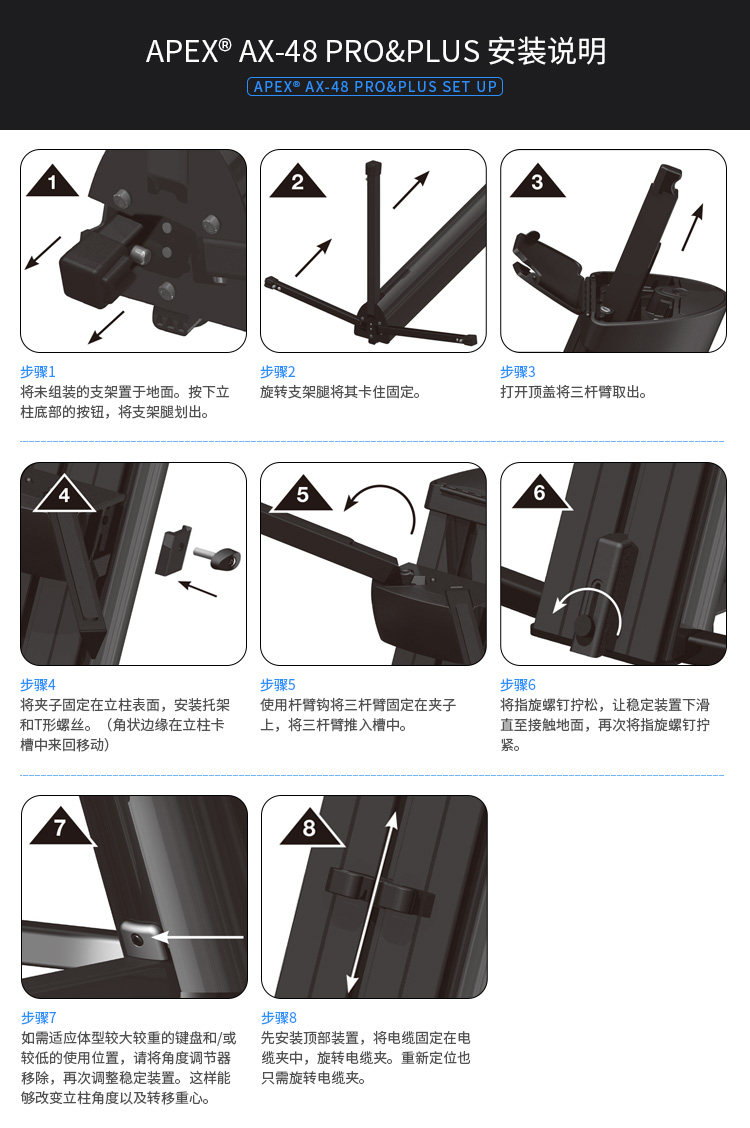 APEX® AX-48 PRO&PLUS 安装说明

APEX® AX-48 PRO&PLUS SET UP

1

步骤1
将未组装的支架置于地面。按下立柱底部的按钮，将支架腿划出。

2

步骤2
旋转支架腿将其卡住固定。

3

步骤3
打开顶盖将三杆臂取出。

4

步骤4
将夹子固定在立柱表面，安装托架和T形螺丝。（角状边缘在立柱卡槽中来回移动）

5

步骤5
使用杆臂钩将三杆臂固定在夹子上，将三杆臂推入槽中。

6

步骤6
将指旋螺钉拧松，让稳定装置下滑直至接触地面，再次将指旋螺钉拧紧。

7

步骤7
如需适应体型较大较重的键盘和/或较低的使用位置，请将角度调节器移除，再次调整稳定装置。这样能够改变立柱角度以及转移重心。

8

步骤8
先安装顶部装置，将电缆固定在电缆夹中，旋转电缆夹。重新定位也只需旋转电缆夹。