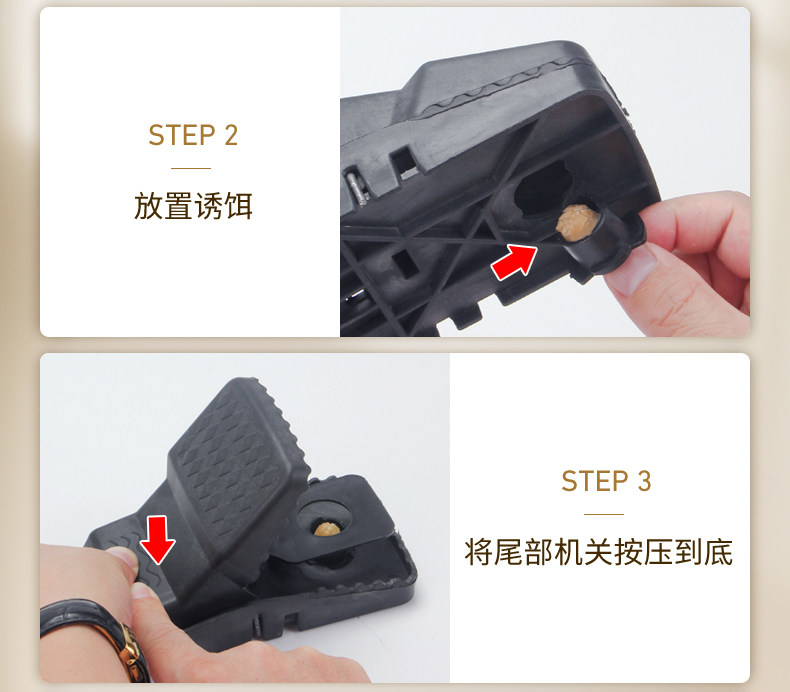 STEP 2

放置诱饵

STEP 3

将尾部机关按压到底