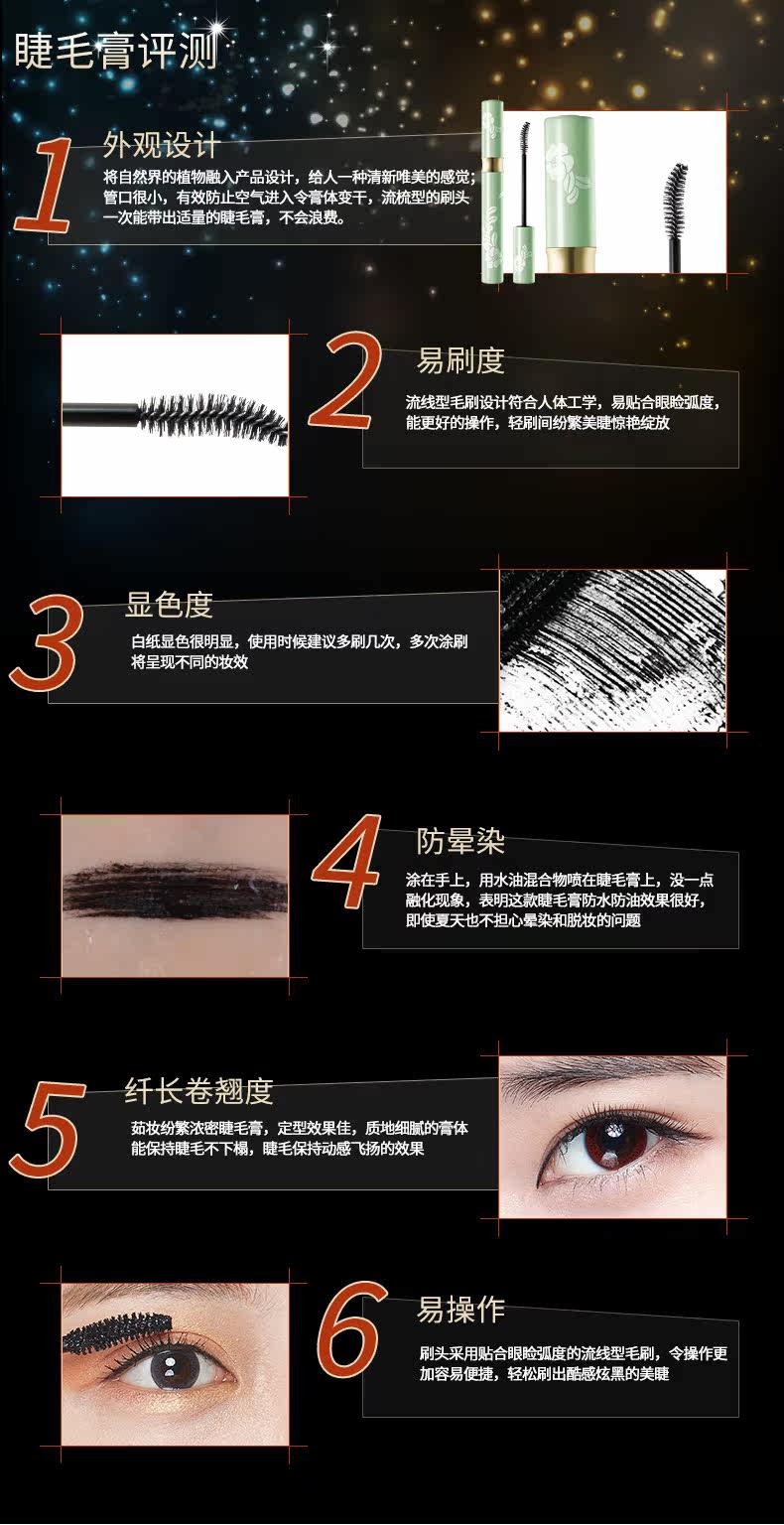 睫毛膏评测

1
外观设计
将自然界的植物融入产品设计，给人一种清新唯美的感觉；管口很小，有效防止空气进入令膏体变干，流梳型的刷头一次能带出适量的睫毛膏，不会浪费。

2
易刷度
流线型毛刷设计符合人体工学，易贴合眼睑弧度，能更好的操作，轻刷间纷繁美睫惊艳绽放

3
显色度
白纸显色很明显，使用时候建议多刷几次，多次涂刷将呈现不同的妆效

4
防晕染
涂在手上，用水油混合物喷在睫毛膏上，没一点融化现象，表明这款睫毛膏防水防油效果很好，即使夏天也不担心晕染和脱妆的问题

5
纤长卷翘度
茹妆纷繁浓密睫毛膏，定型效果佳，质地细腻的膏体能保持睫毛不下榻，睫毛保持动感飞扬的效果

6
易操作
刷头采用贴合眼睑弧度的流线型毛刷，令操作更加容易便捷，轻松刷出酷感炫黑的美睫