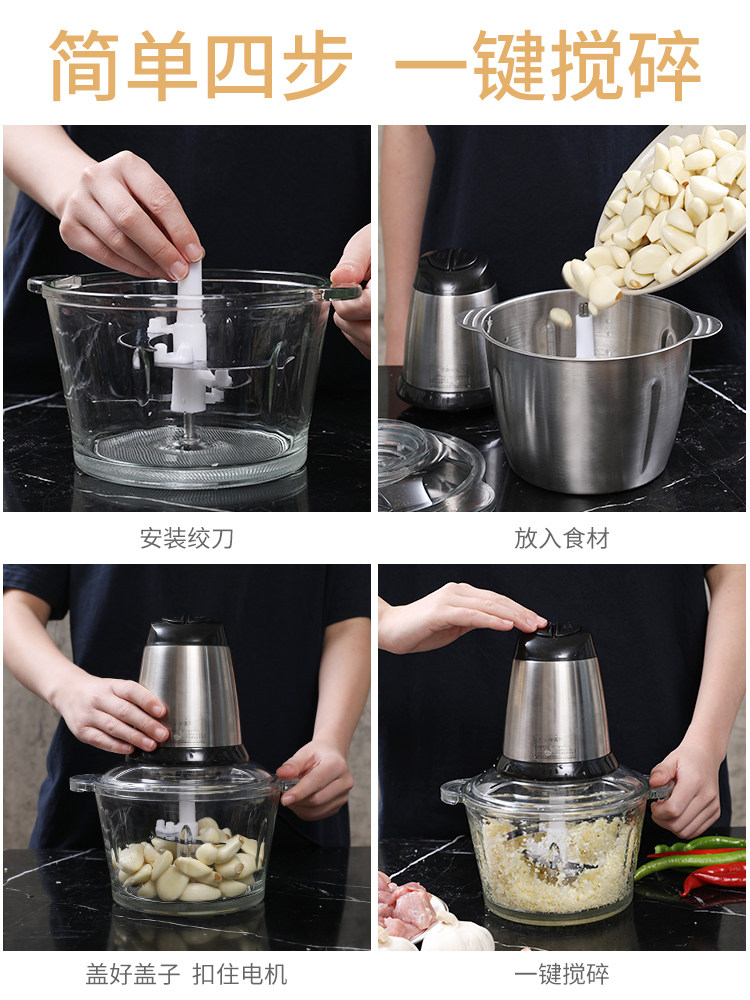 简单四步 一键搅碎

安装绞刀

放入食材

盖好盖子 扣住电机

一键搅碎