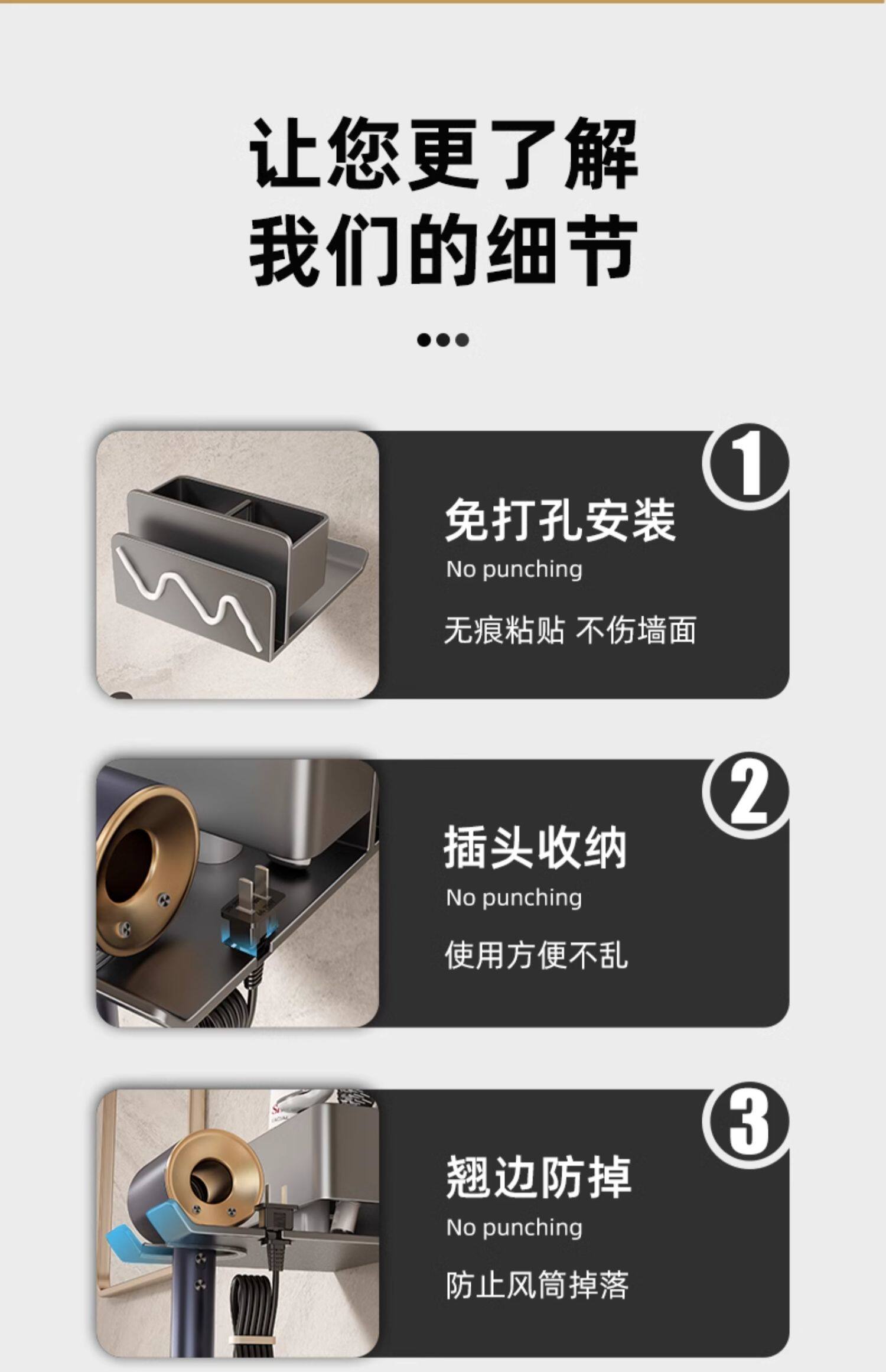 让您更了解
我们的细节

1

免打孔安装
No punching
无痕粘贴 不伤墙面

2

插头收纳
No punching
使用方便不乱

3

翘边防掉
No punching
防止风筒掉落