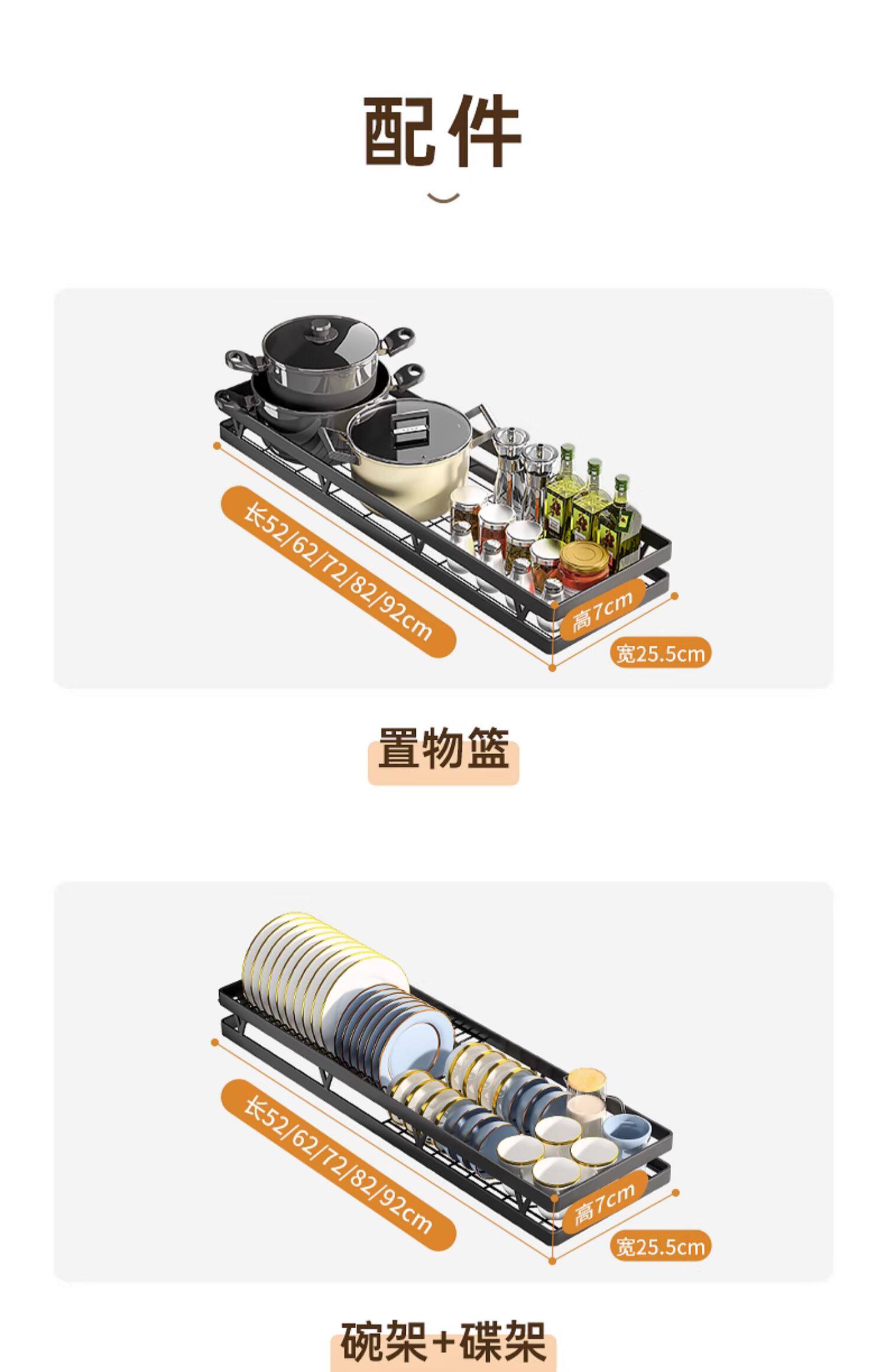 配件

长52/62/72/82/92cm

高7cm

宽25.5cm

置物篮

长52/62/72/82/92cm

高7cm

宽25.5cm

碗架+碟架