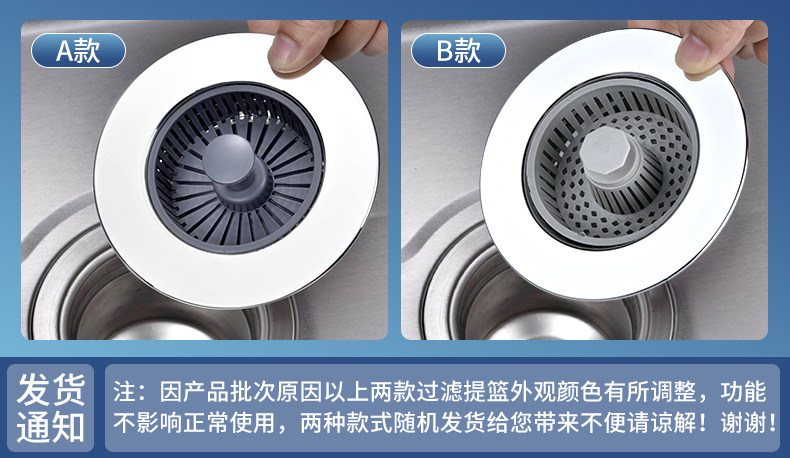 A款

B款

发货通知

注：因产品批次原因以上两款过滤提篮外观颜色有所调整，功能不影响正常使用，两种款式随机发货给您带来不便请谅解！谢谢！