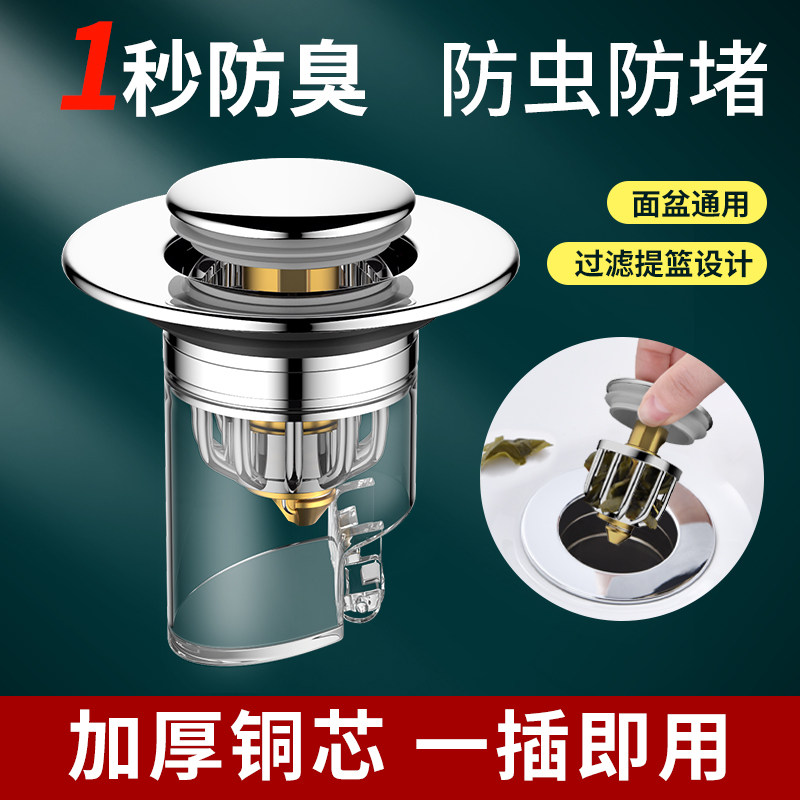 1秒防臭 防虫防堵

面盆通用

过滤提篮设计

加厚铜芯 一插即用