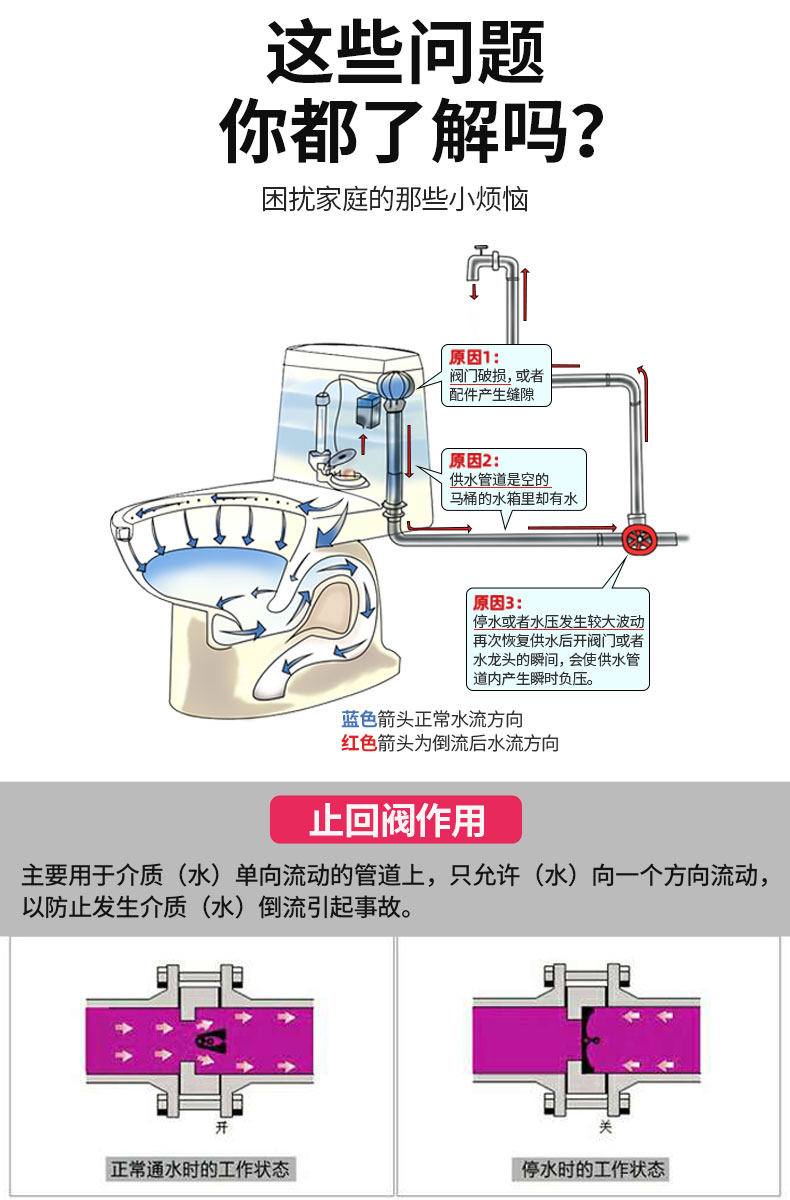 这些问题
你都了解吗？

困扰家庭的那些小烦恼

原因1：
阀门破损，或者配件产生缝隙

原因2：
供水管道是空的马桶的水箱里却有水

原因3：
停水或者水压发生较大波动再次恢复供水后开阀门或者水龙头的瞬间，会使供水管道内产生瞬时负压。

蓝色箭头正常水流方向
红色箭头为倒流后水流方向

止回阀作用

主要用于介质（水）单向流动的管道上，只允许（水）向一个方向流动，以防止发生介质（水）倒流引起事故。

开

正常通水时的工作状态

关

停水时的工作状态