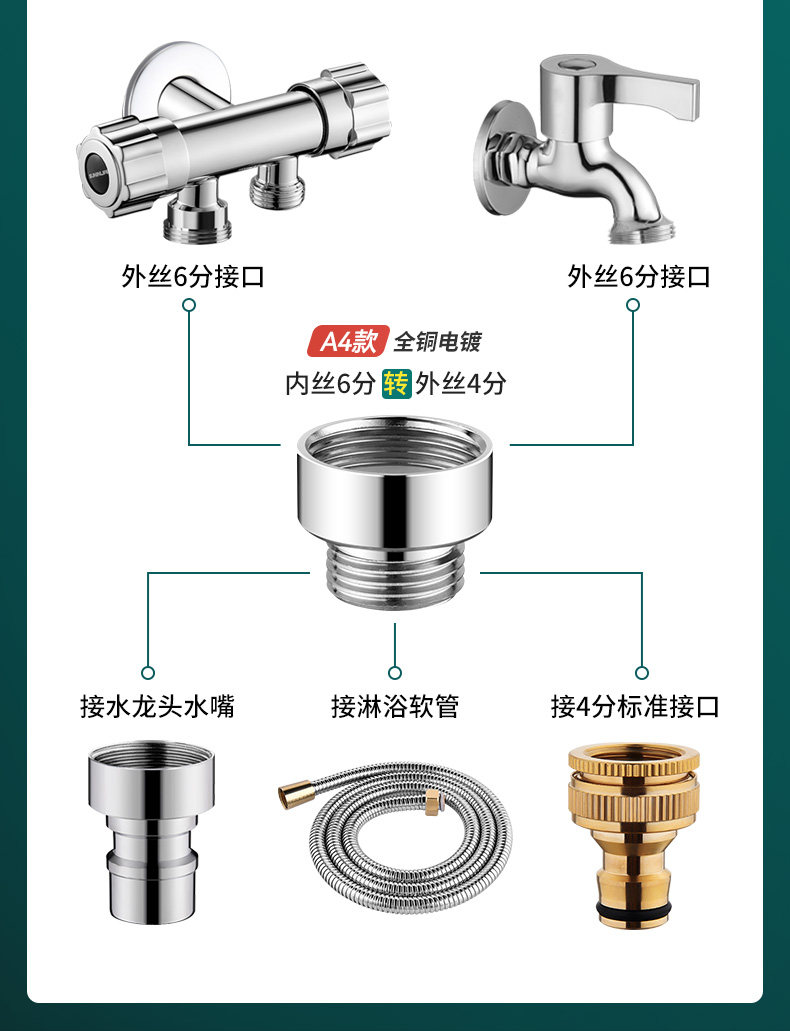 外丝6分接口

外丝6分接口

A4款 全铜电镀

内丝6分 转 外丝4分

接水龙头水嘴

接淋浴软管

接4分标准接口