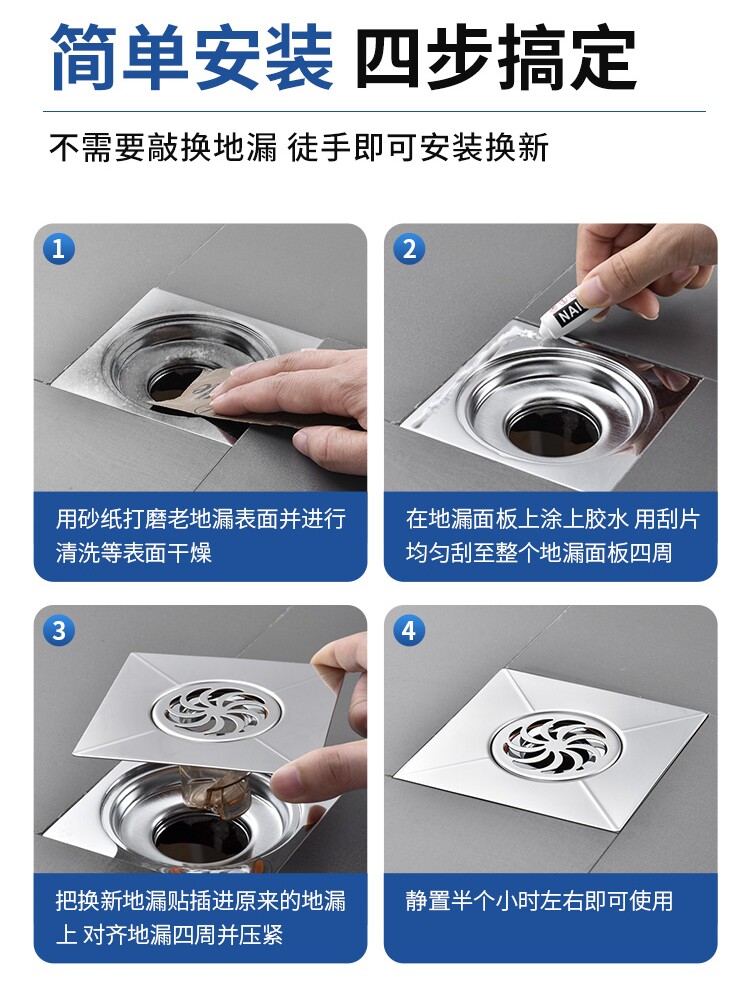 简单安装 四步搞定

不需要敲换地漏 徒手即可安装换新

1

用砂纸打磨老地漏表面并进行清洗等表面干燥

2

NAI

在地漏面板上涂上胶水 用刮片均匀刮至整个地漏面板四周

3

把换新地漏贴插进原来的地漏上 对齐地漏四周并压紧

4

静置半个小时左右即可使用