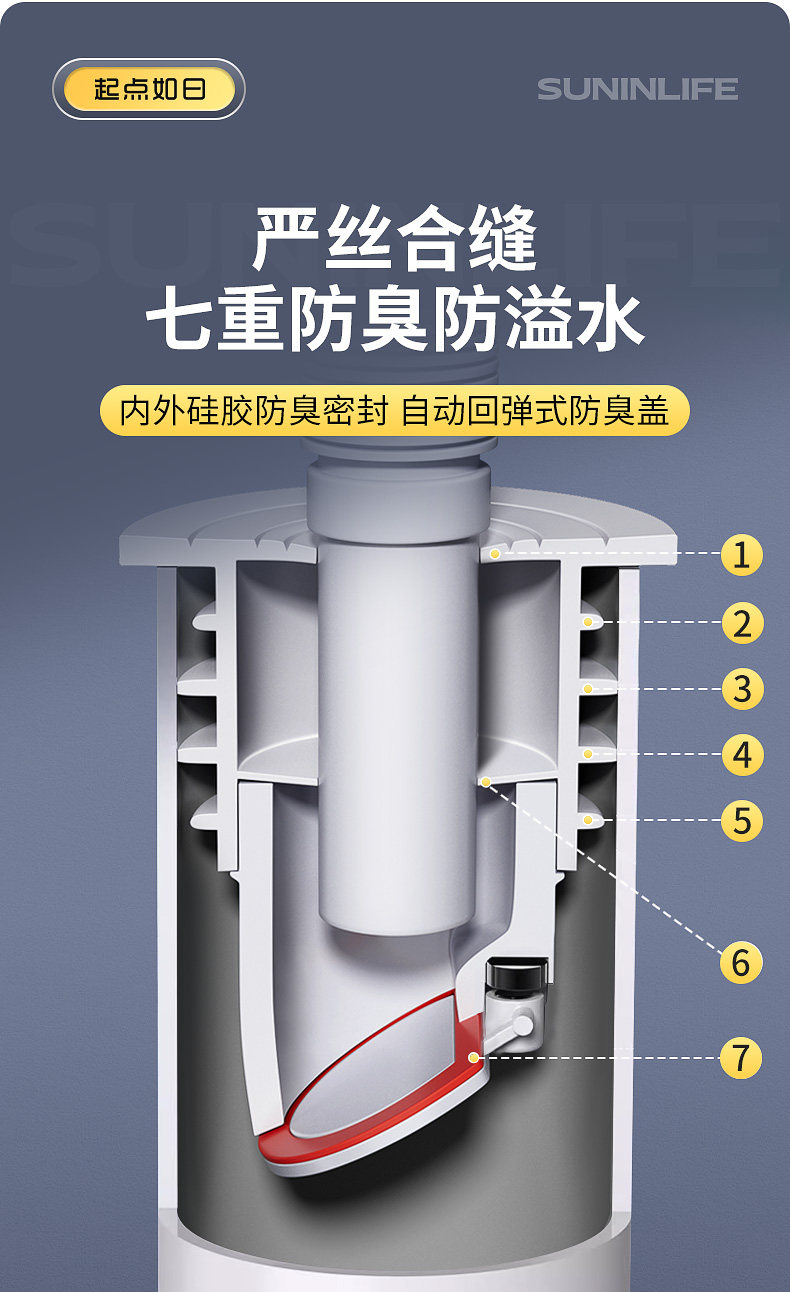 起点如日

SUNINLIFE

严丝合缝
七重防臭防溢水

内外硅胶防臭密封 自动回弹式防臭盖

1
2
3
4
5
6
7