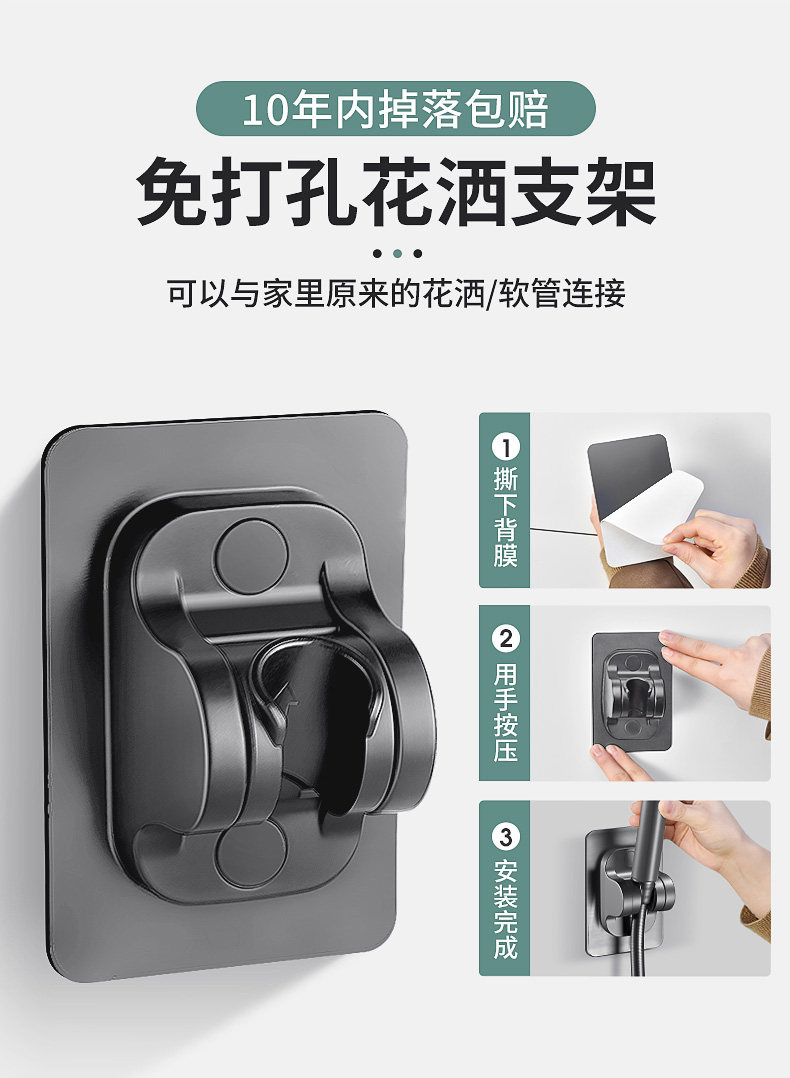 10年内掉落包赔

免打孔花洒支架

可以与家里原来的花洒/软管连接

1 撕下背膜

2 用手按压

3 安装完成