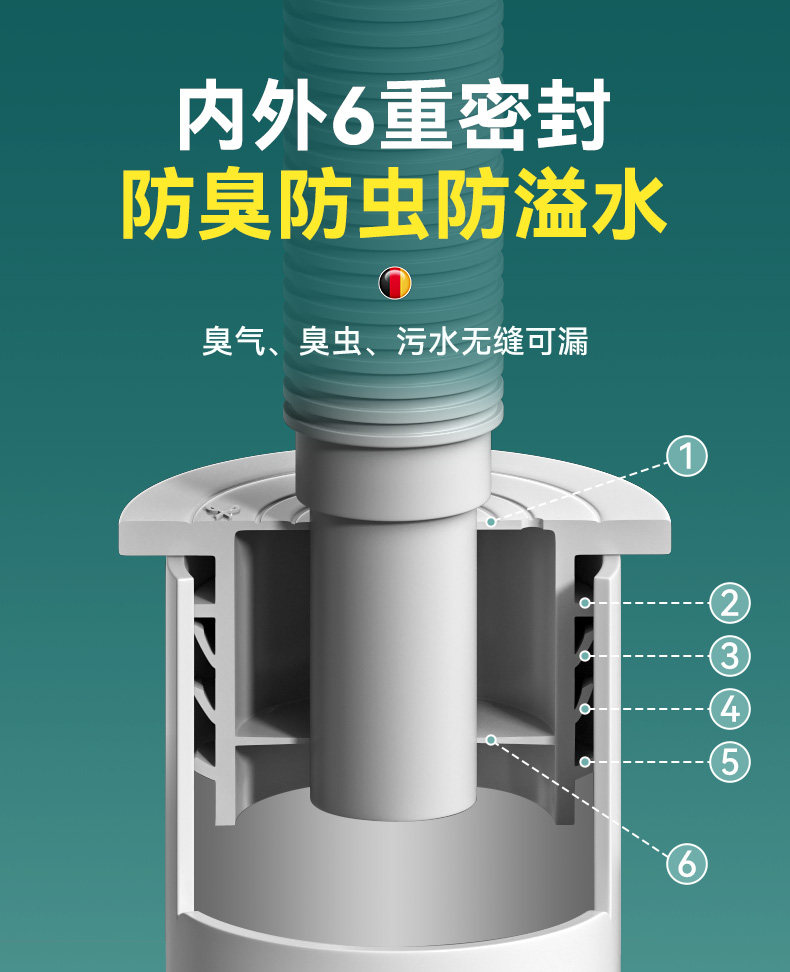 内外6重密封
防臭防虫防溢水

臭气、臭虫、污水无缝可漏

1
2
3
4
5
6