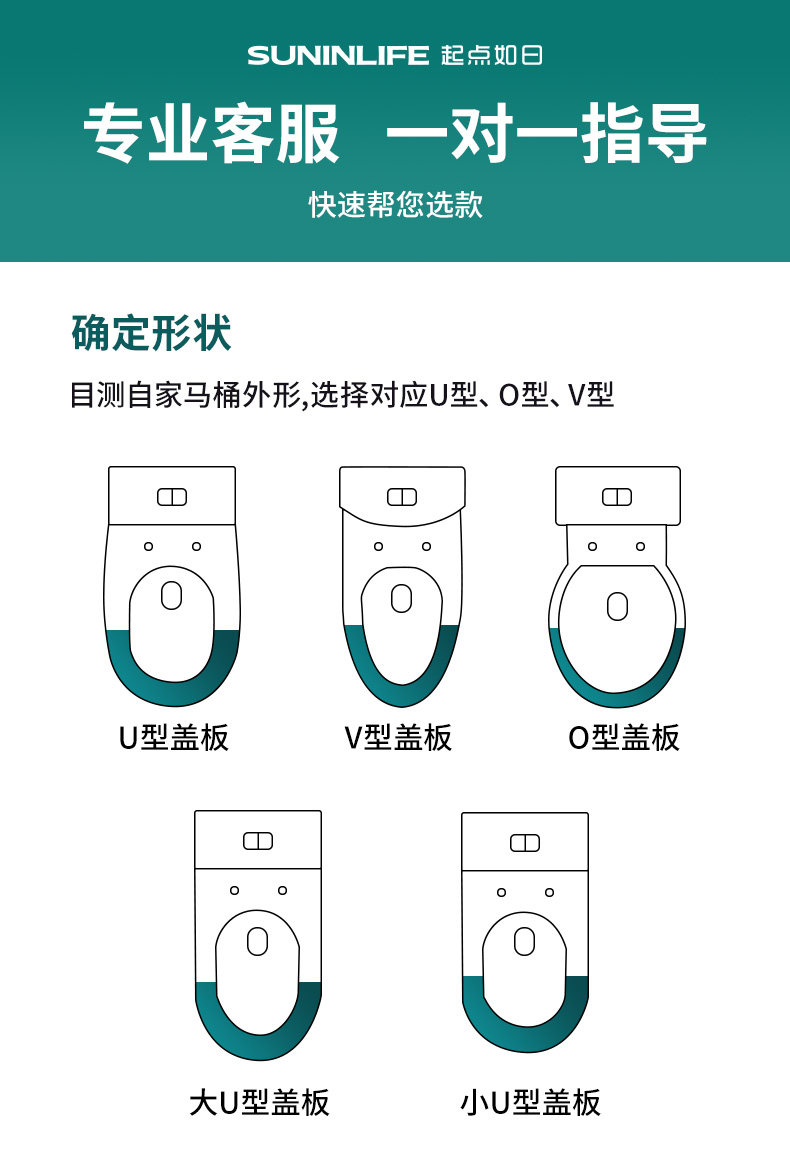 SUNINLIFE 起点如日

专业客服 一对一指导

快速帮您选款

确定形状

目测自家马桶外形,选择对应U型、O型、V型

U型盖板

V型盖板

O型盖板

大U型盖板

小U型盖板