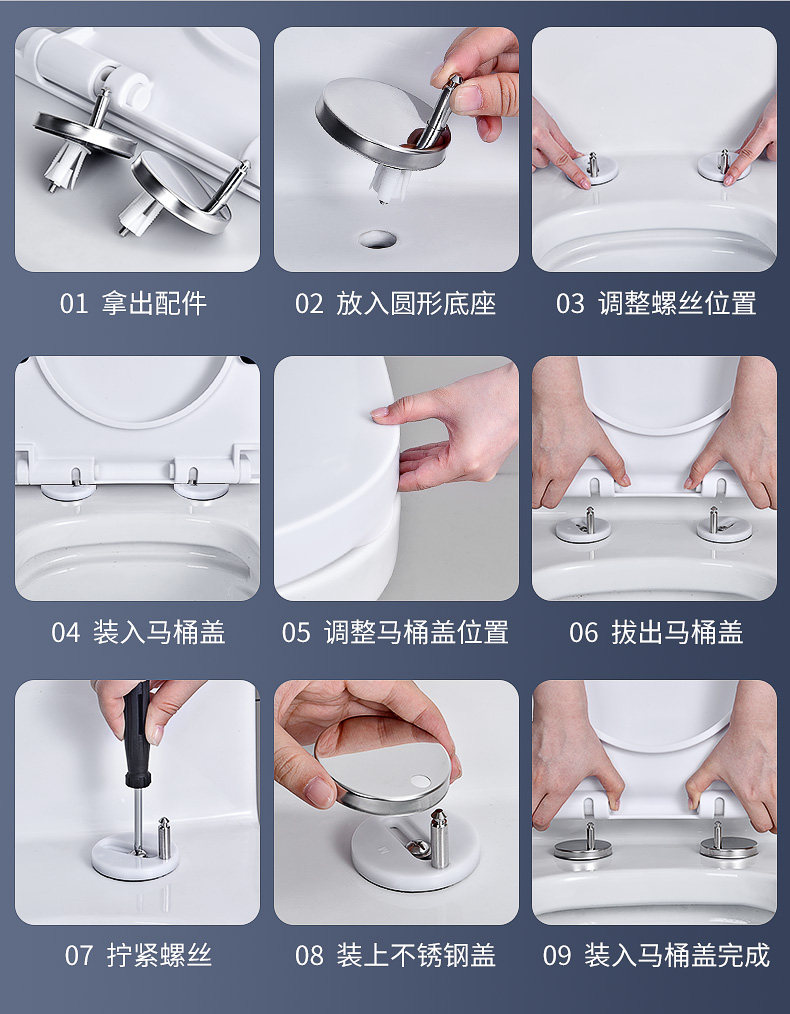 01 拿出配件

02 放入圆形底座

03 调整螺丝位置

04 装入马桶盖

05 调整马桶盖位置

06 拔出马桶盖

07 拧紧螺丝

08 装上不锈钢盖

09 装入马桶盖完成