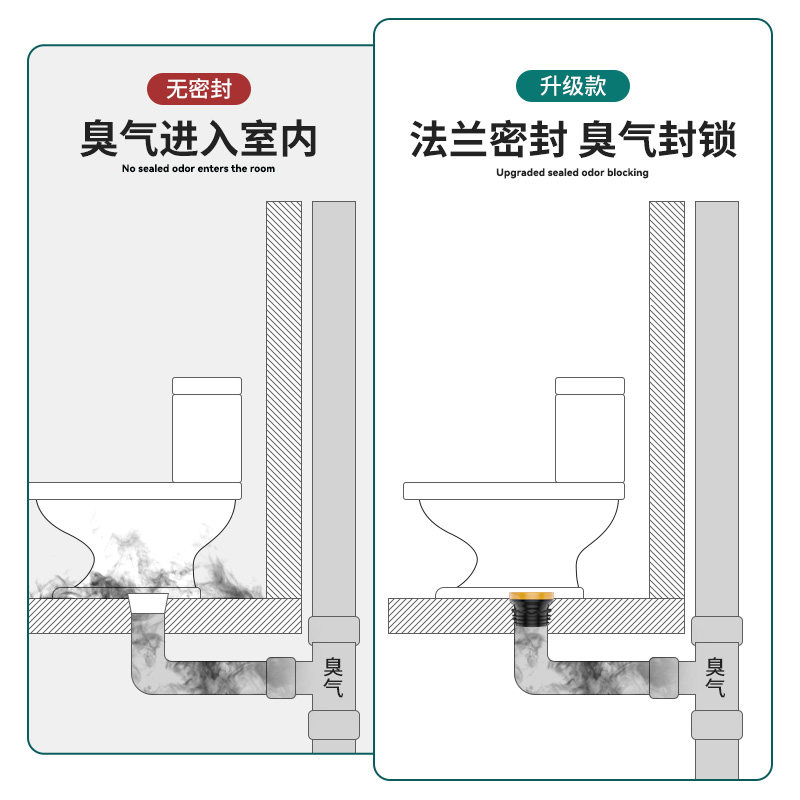 无密封

臭气进入室内

No sealed odor enters the room

臭气

升级款

法兰密封 臭气封锁

Upgraded sealed odor blocking

臭气