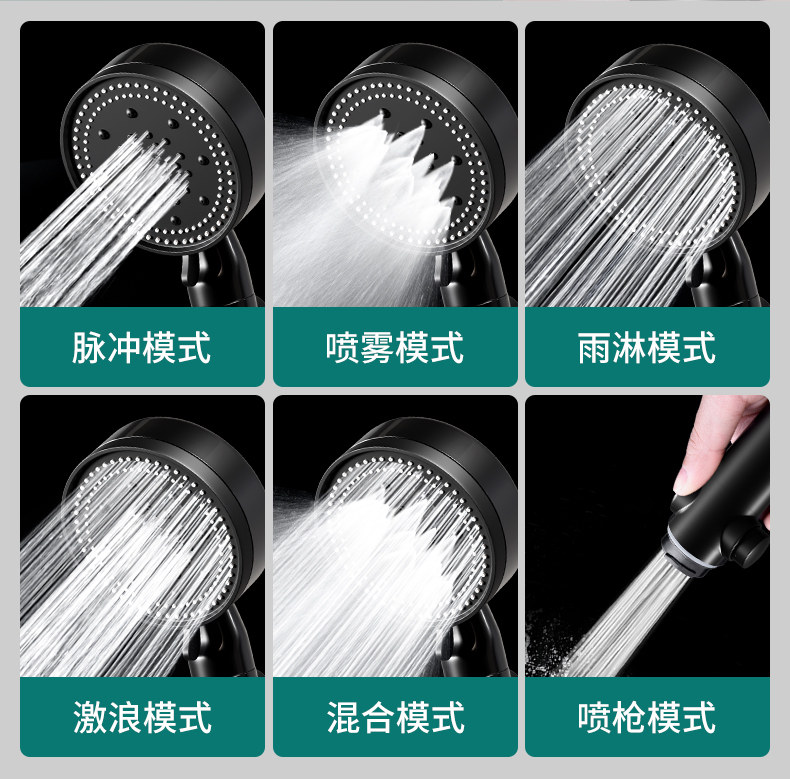 脉冲模式

喷雾模式

雨淋模式

激浪模式

混合模式

喷枪模式