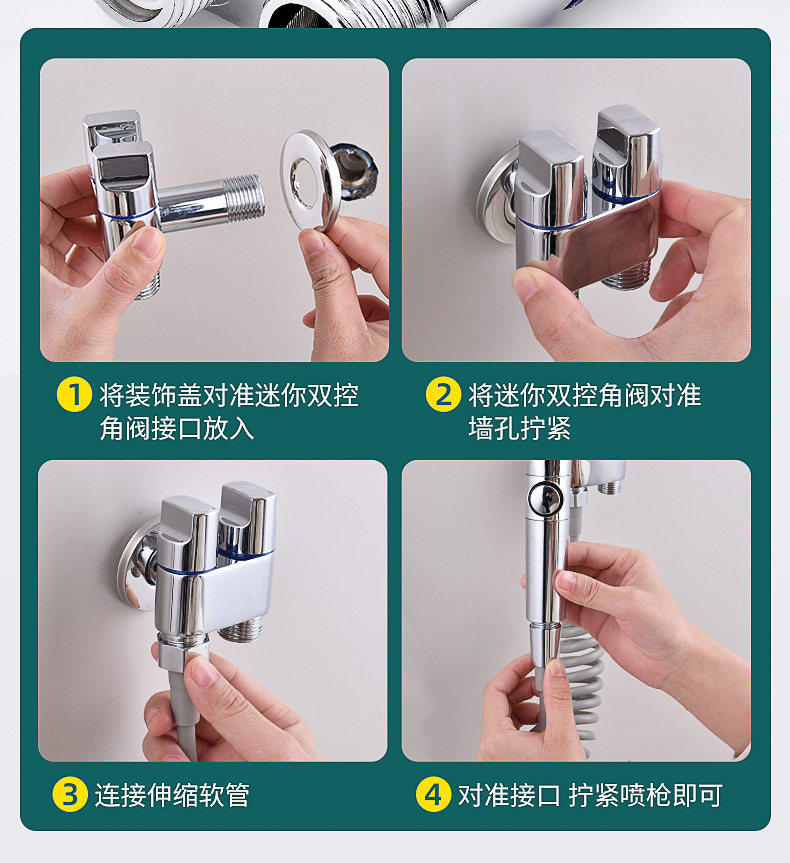 1 将装饰盖对准迷你双控角阀接口放入

2 将迷你双控角阀对准墙孔拧紧

3 连接伸缩软管

4 对准接口 拧紧喷枪即可