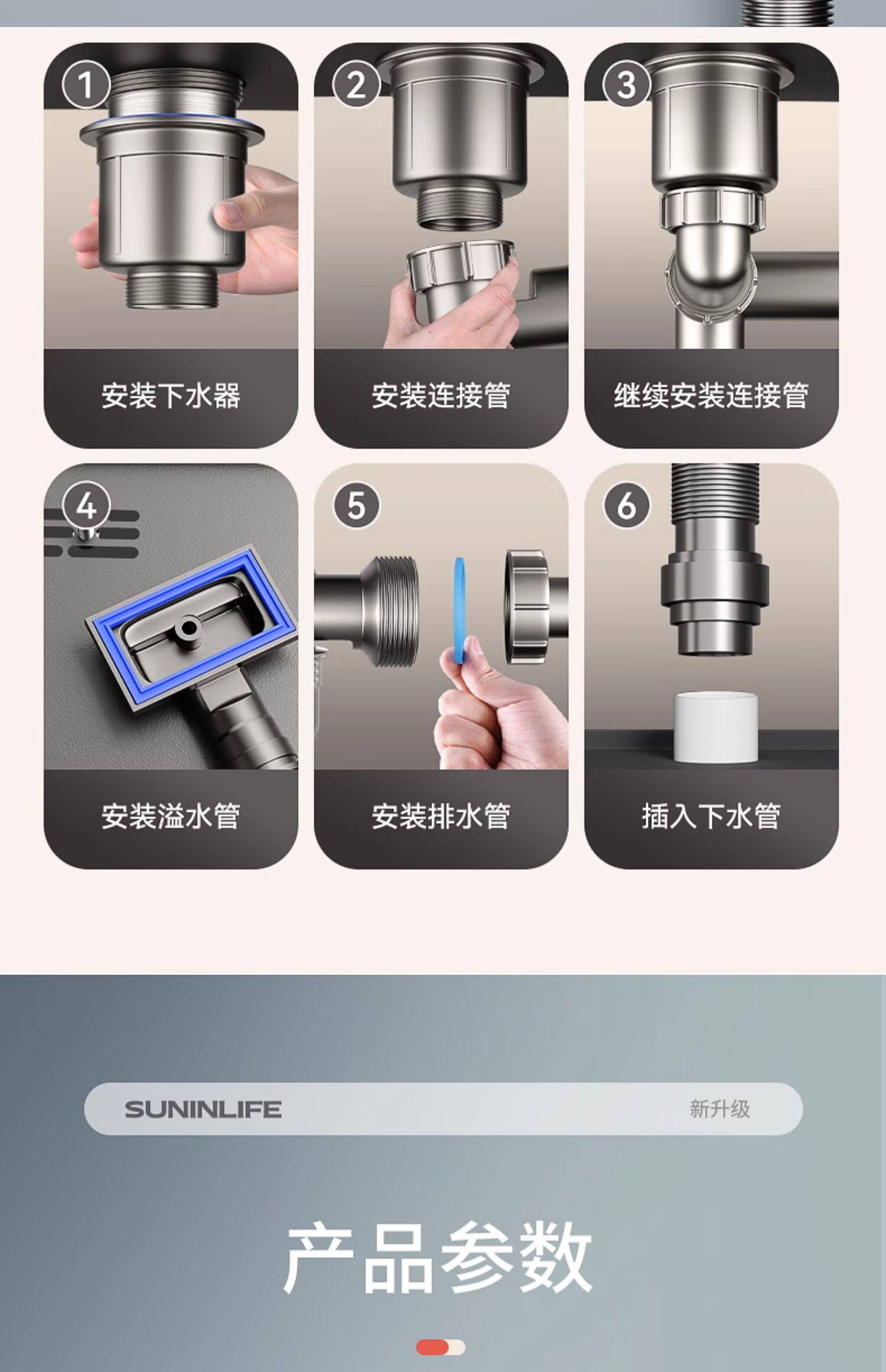 1
安装下水器

2
安装连接管

3
继续安装连接管

4
安装溢水管

5
安装排水管

6
插入下水管

SUNINLIFE
新升级

产品参数