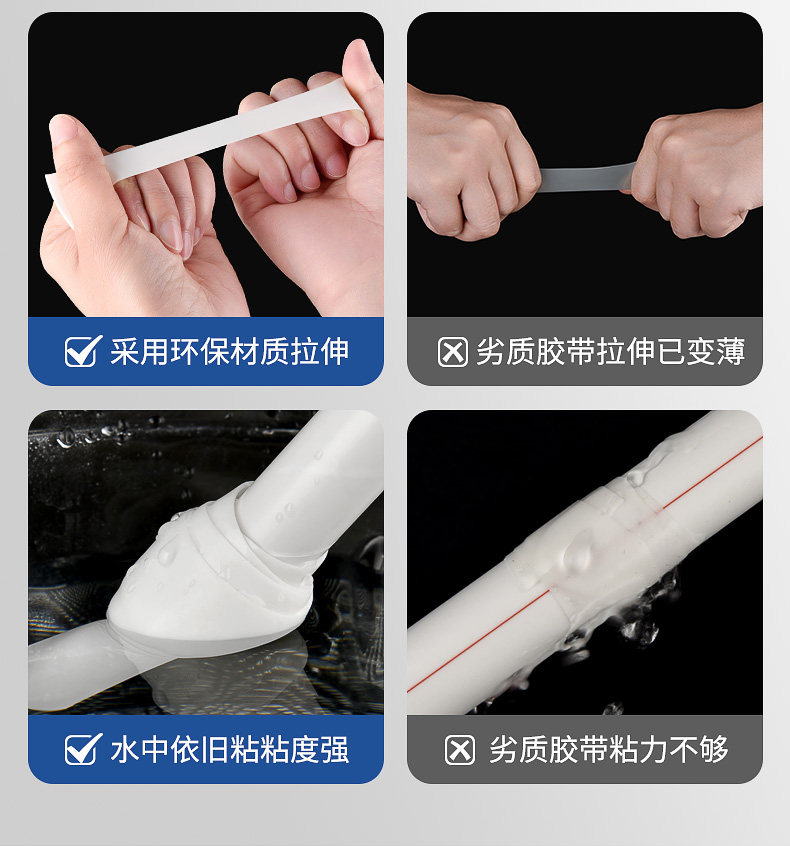 采用环保材质拉伸

劣质胶带拉伸已变薄

水中依旧粘粘度强

劣质胶带粘力不够