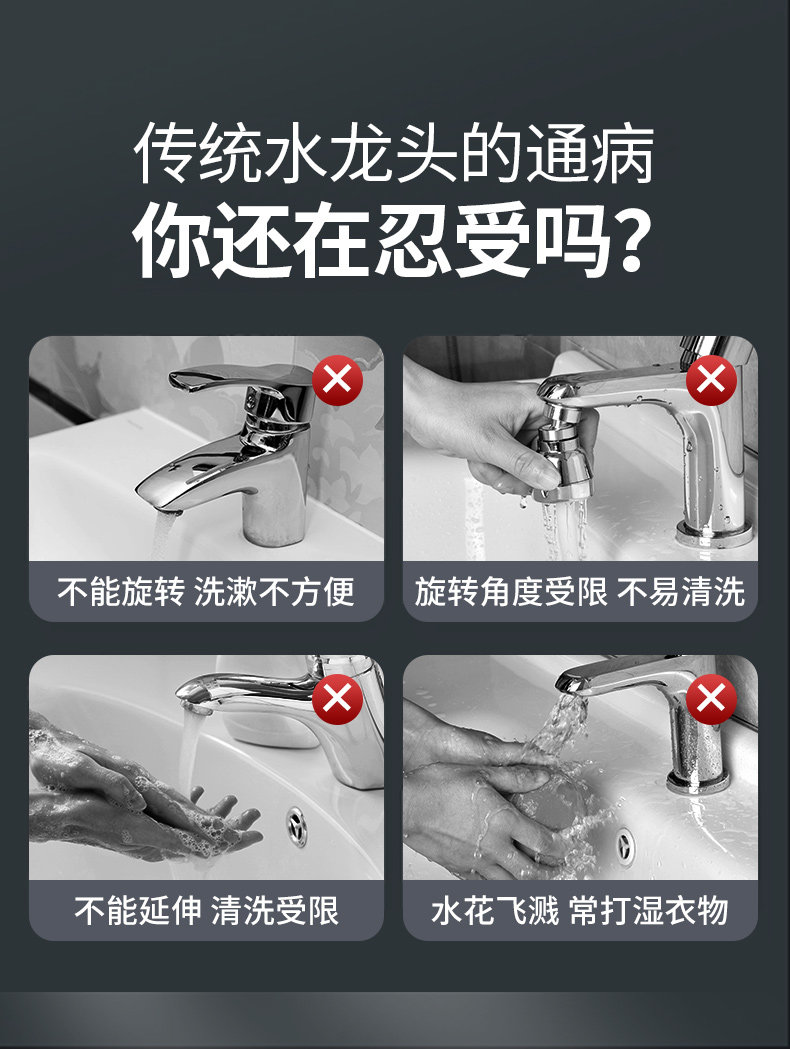 传统水龙头的通病
你还在忍受吗?

不能旋转 洗漱不方便

旋转角度受限 不易清洗

不能延伸 清洗受限

水花飞溅 常打湿衣物