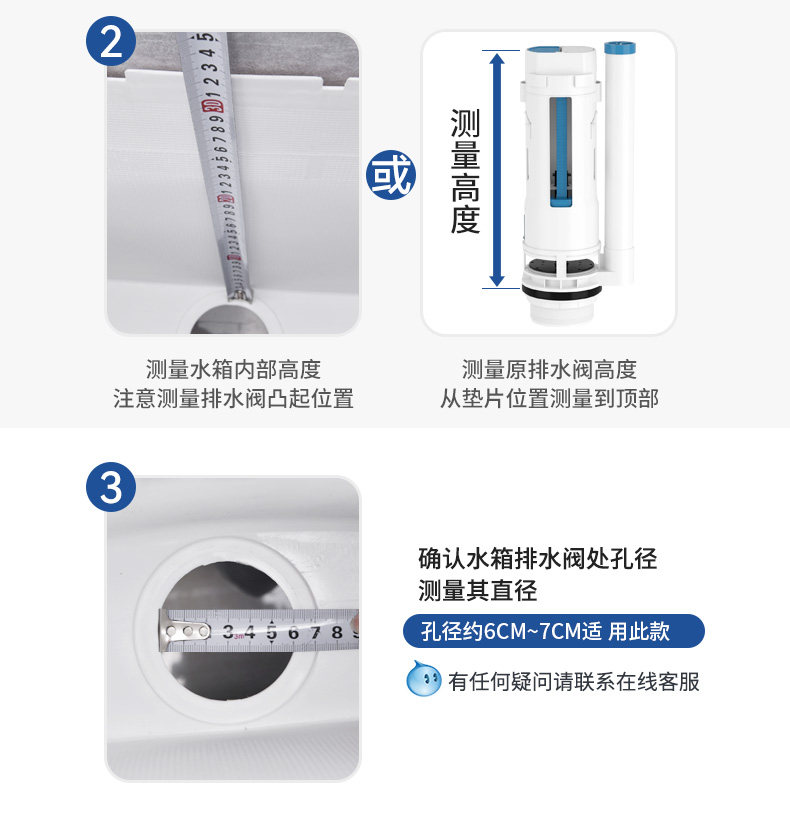 2

或

测量高度

测量水箱内部高度
注意测量排水阀凸起位置

测量原排水阀高度
从垫片位置测量到顶部

3

3 4 5 6 7 8

确认水箱排水阀处孔径
测量其直径

孔径约6CM~7CM适 用此款

有任何疑问请联系在线客服