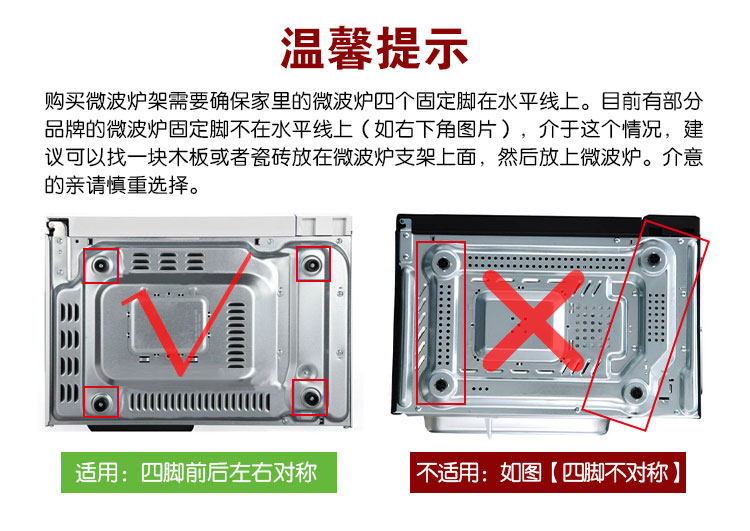 温馨提示

购买微波炉架需要确保家里的微波炉四个固定脚在水平线上。目前有部分品牌的微波炉固定脚不在水平线上（如右下角图片），介于这个情况，建议可以找一块木板或者瓷砖放在微波炉支架上面，然后放上微波炉。介意的亲请慎重选择。

适用：四脚前后左右对称

不适用：如图【四脚不对称】