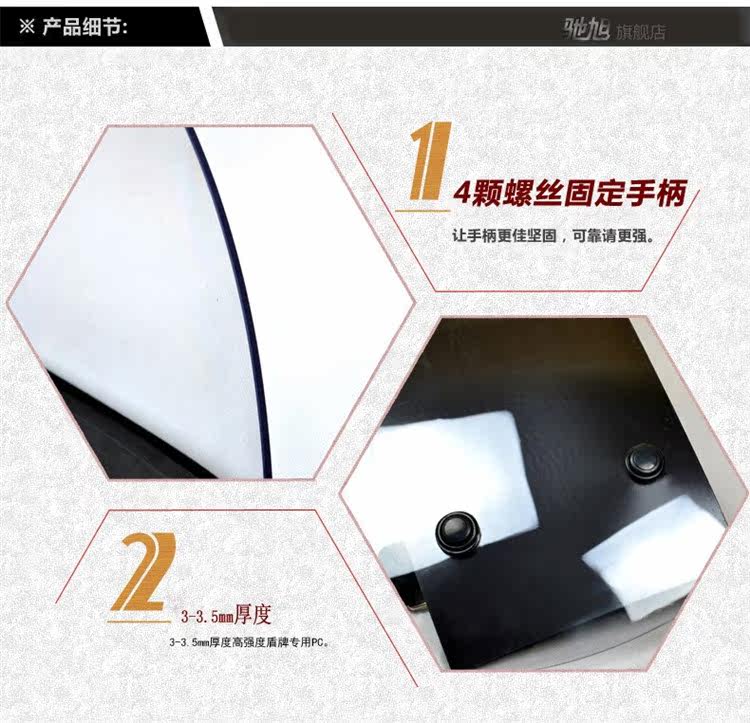 ※ 产品细节:

驰旭 旗舰店

1

4颗螺丝固定手柄

让手柄更佳坚固，可靠请更强。

2

3-3.5mm厚度

3-3.5mm厚度高强度盾牌专用PC。