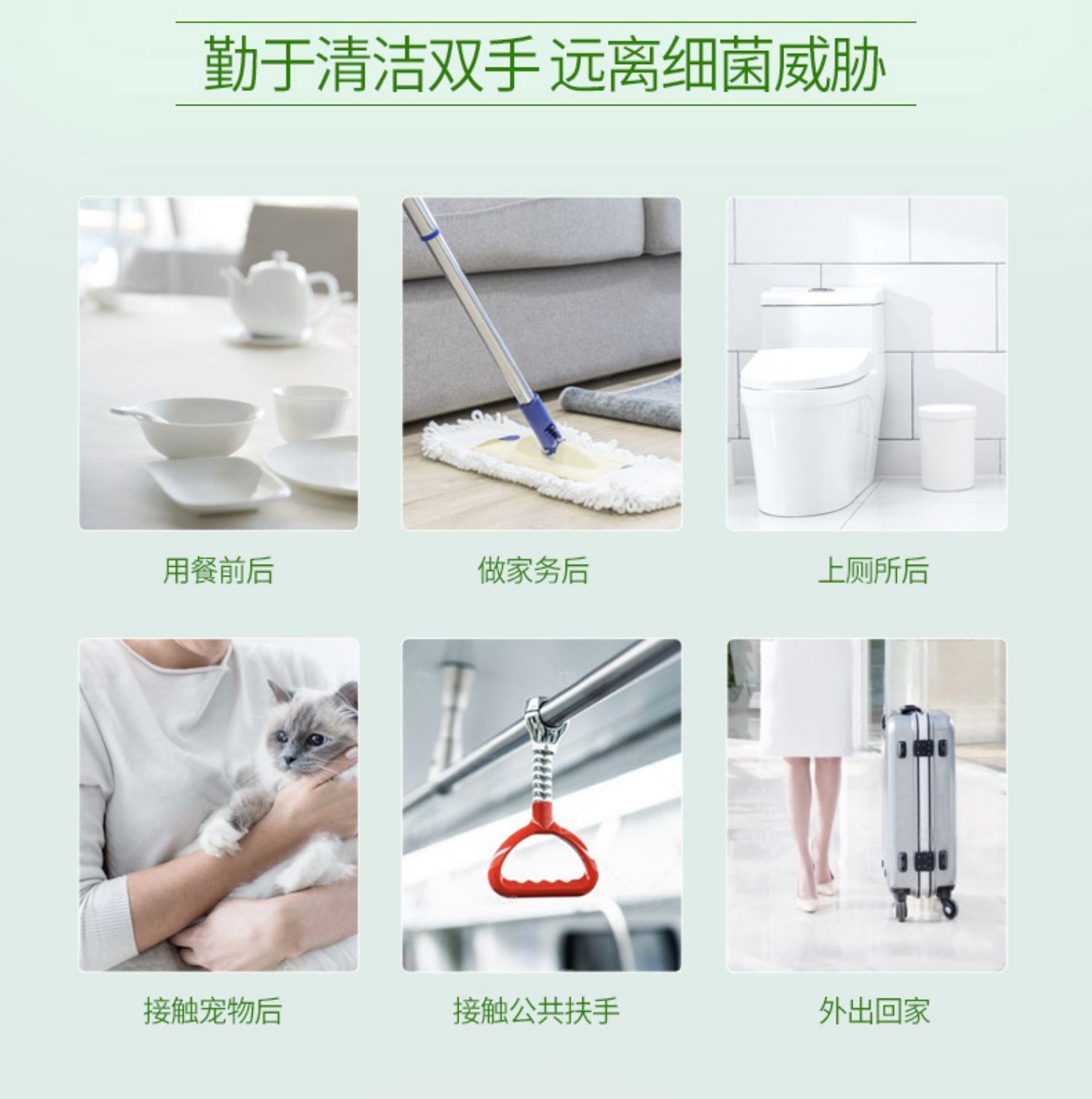 勤于清洁双手 远离细菌威胁

用餐前后

做家务后

上厕所后

接触宠物后

接触公共扶手

外出回家