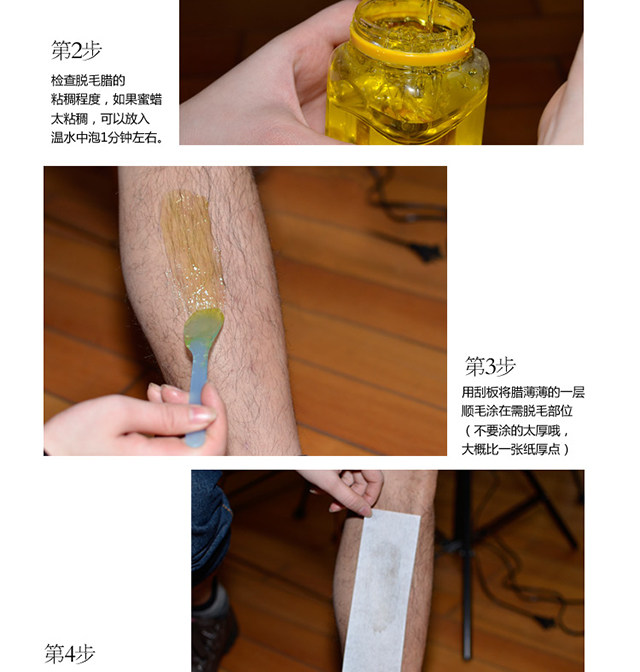 第2步

检查脱毛腊的粘稠程度，如果蜜蜡太粘稠，可以放入温水中泡1分钟左右。

第3步

用刮板将腊薄薄的一层顺毛涂在需脱毛部位（不要涂的太厚哦，大概比一张纸厚点）

第4步