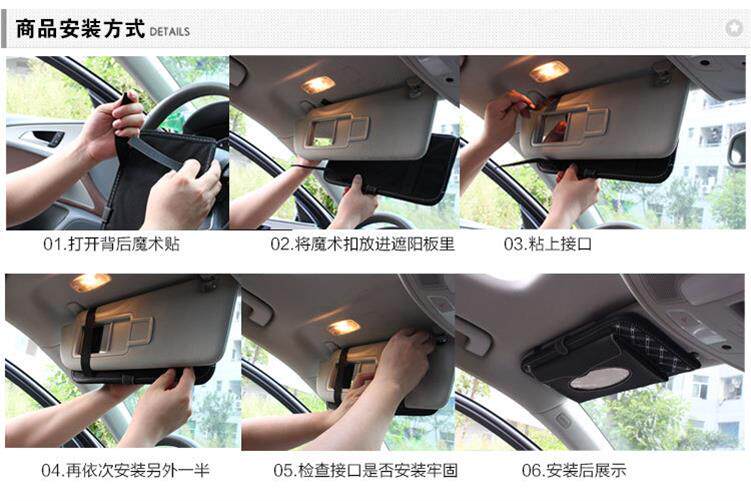 商品安装方式 DETAILS

01.打开背后魔术贴

02.将魔术扣放进遮阳板里

03.粘上接口

04.再依次安装另外一半

05.检查接口是否安装牢固

06.安装后展示