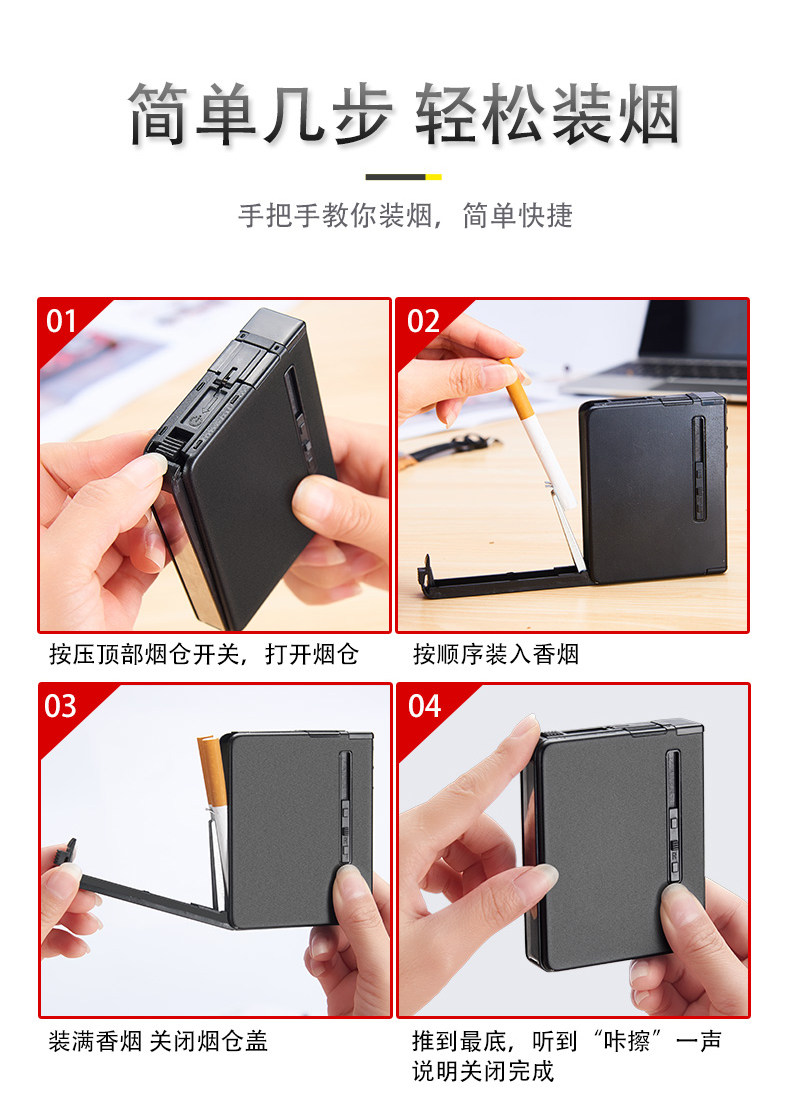 简单几步 轻松装烟

手把手教你装烟，简单快捷

01

按压顶部烟仓开关，打开烟仓

02

按顺序装入香烟

03

装满香烟 关闭烟仓盖

04

推到最底，听到“咔擦”一声说明关闭完成