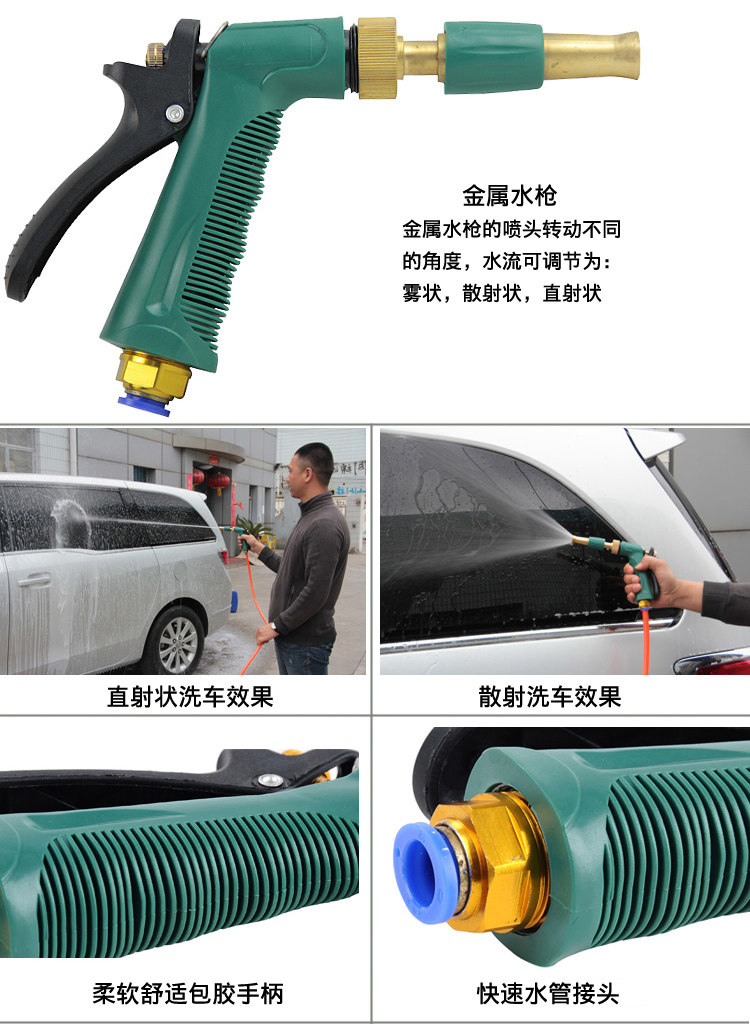 金属水枪

金属水枪的喷头转动不同的角度，水流可调节为：雾状，散射状，直射状

直射状洗车效果

散射洗车效果

柔软舒适包胶手柄

快速水管接头