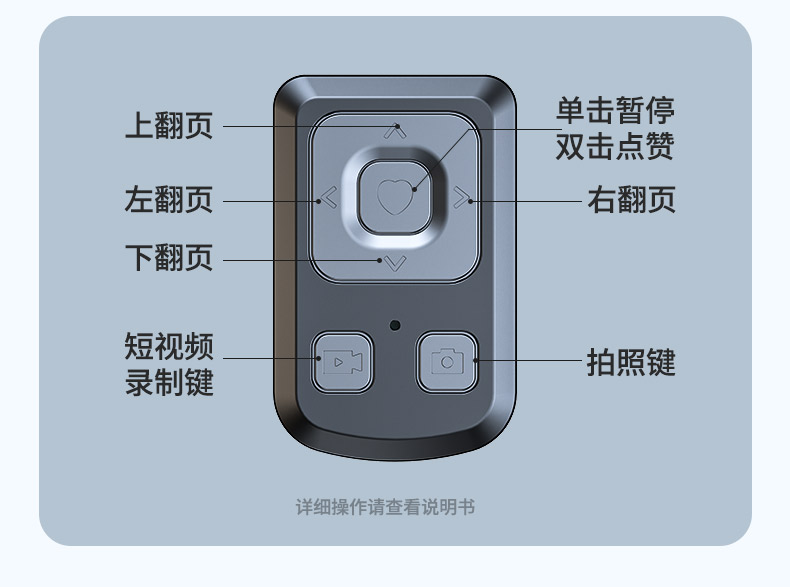 上翻页

单击暂停
双击点赞

左翻页

右翻页

下翻页

短视频
录制键

拍照键

详细操作请查看说明书