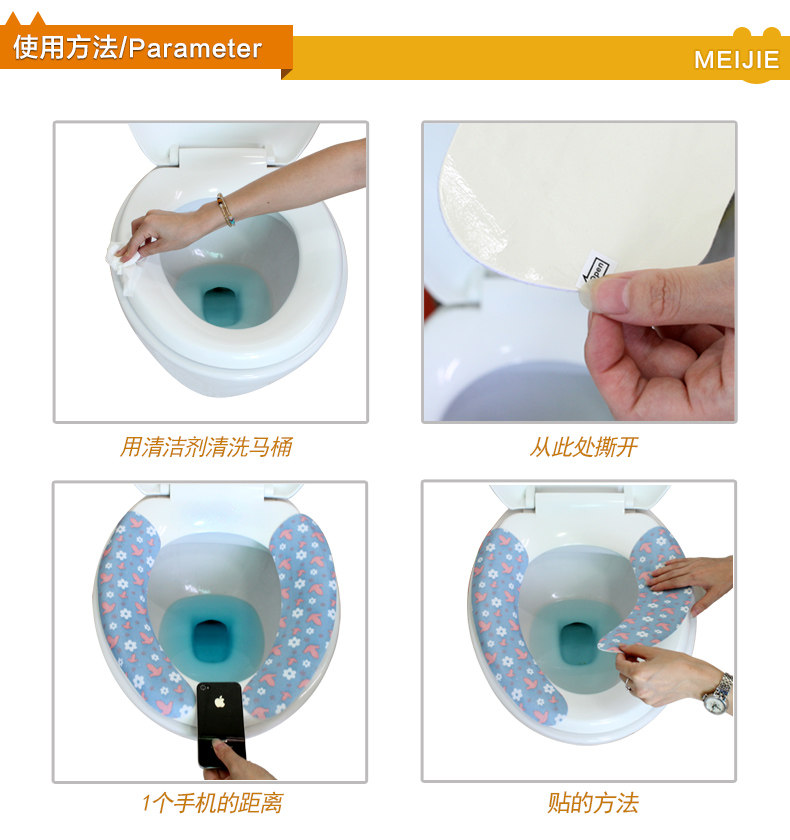 使用方法/Parameter

MEIJIE

Open

用清洁剂清洗马桶

从此处撕开

1个手机的距离

贴的方法