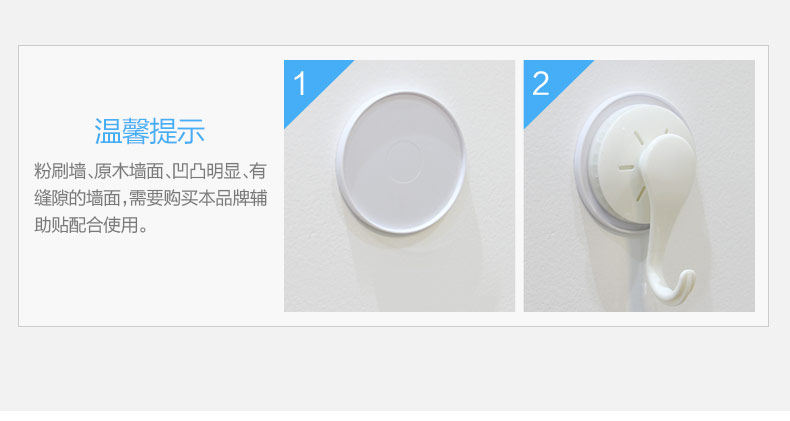 温馨提示

粉刷墙、原木墙面、凹凸明显、有缝隙的墙面,需要购买本品牌辅助贴配合使用。

1

2