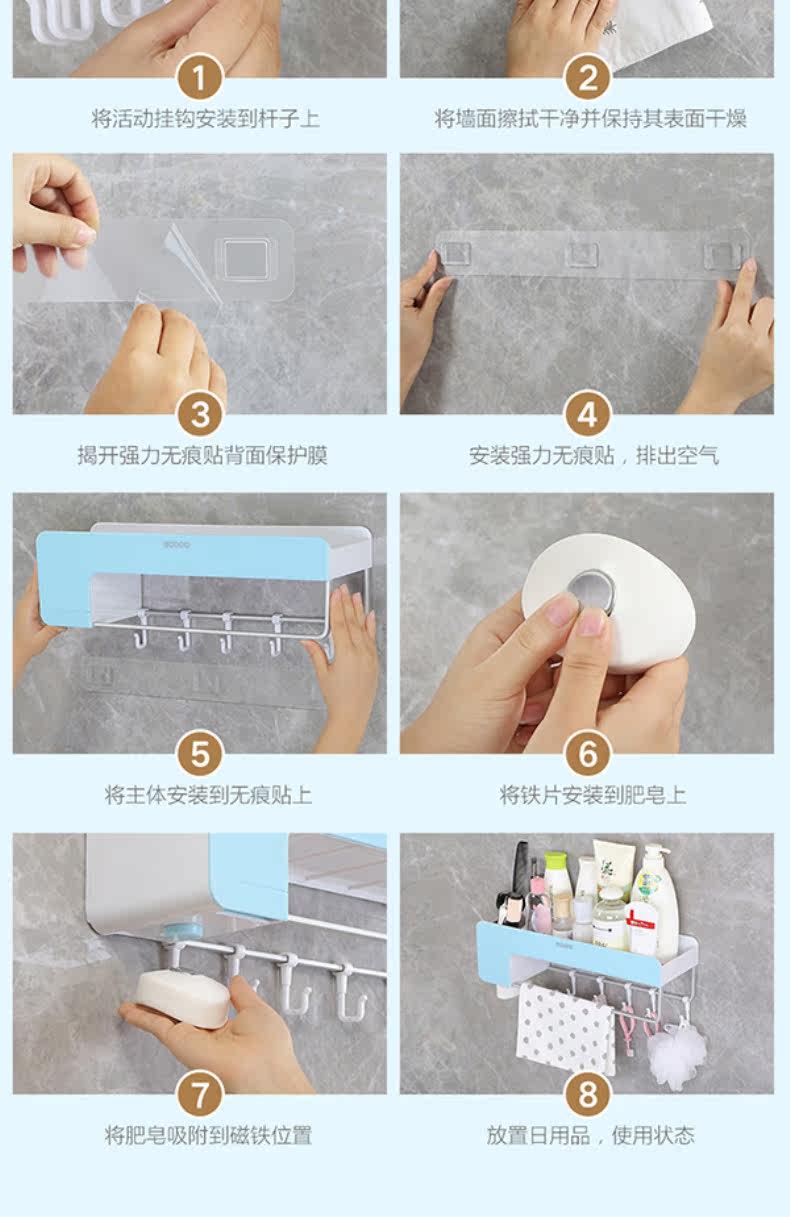 1
将活动挂钩安装到杆子上

2
将墙面擦拭干净并保持其表面干燥

3
揭开强力无痕贴背面保护膜

4
安装强力无痕贴，排出空气

5
将主体安装到无痕贴上

6
将铁片安装到肥皂上

7
将肥皂吸附到磁铁位置

8
放置日用品，使用状态