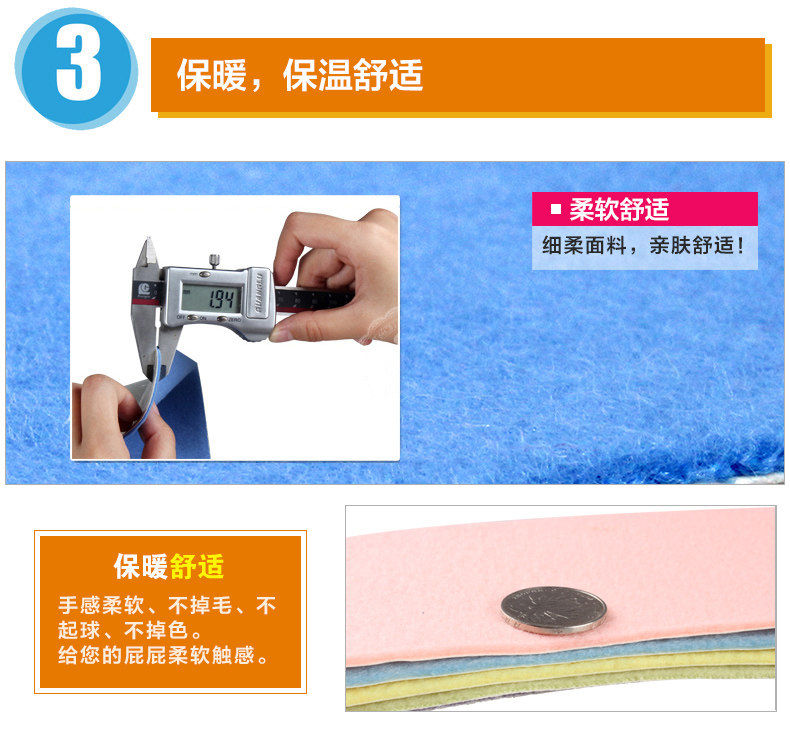 3

保暖，保温舒适

1.94

OFF ON ZERO

GUANGLU

■ 柔软舒适

细柔面料，亲肤舒适！

保暖舒适

手感柔软、不掉毛、不起球、不掉色。
给您的屁屁柔软触感。