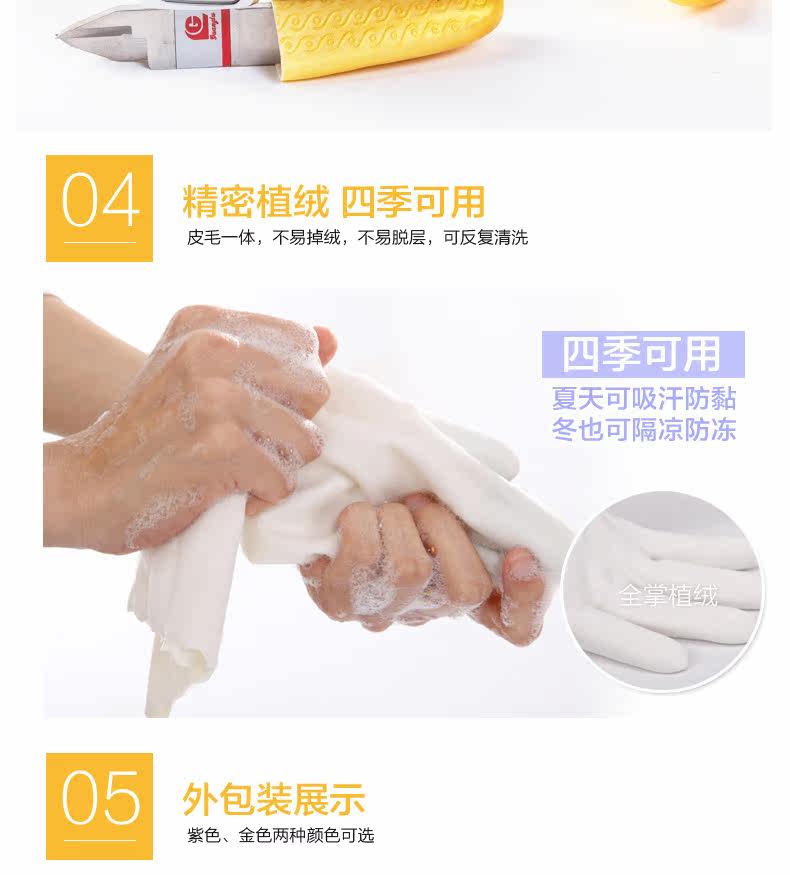 04

精密植绒 四季可用

皮毛一体，不易掉绒，不易脱层，可反复清洗

四季可用

夏天可吸汗防黏
冬也可隔凉防冻

全掌植绒

05

外包装展示

紫色、金色两种颜色可选