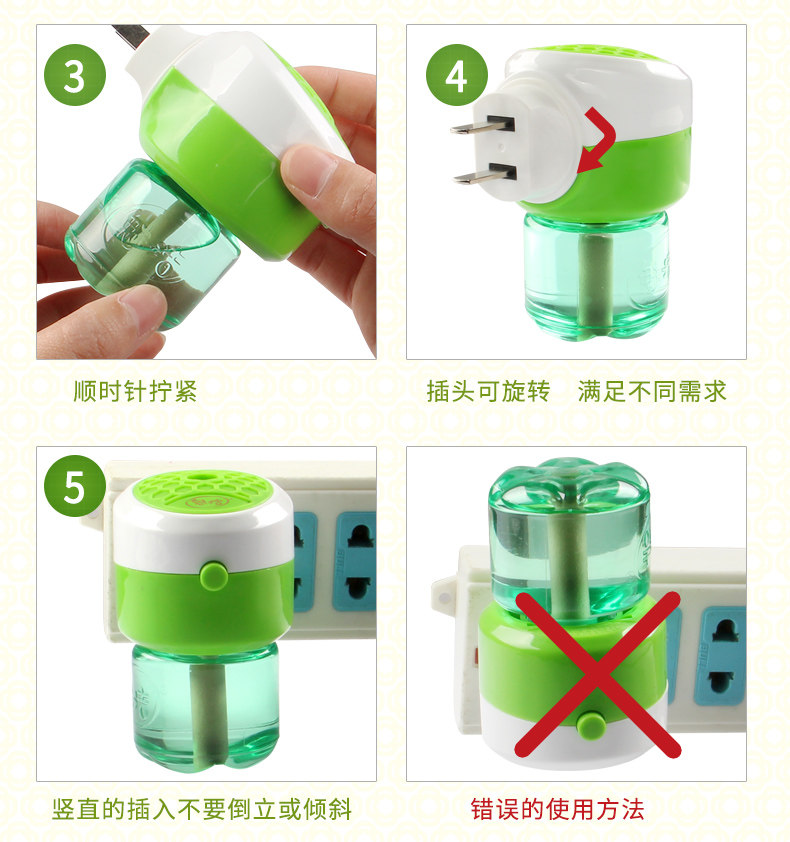 3

顺时针拧紧

4

插头可旋转 满足不同需求

5

竖直的插入不要倒立或倾斜

错误的使用方法