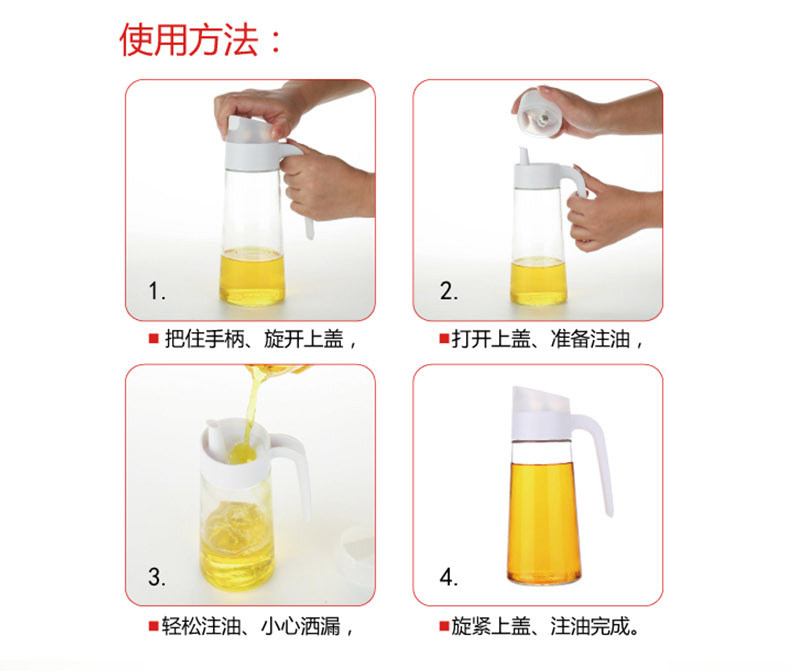 使用方法：

1.

■ 把住手柄、旋开上盖，

2.

■打开上盖、准备注油，

3.

■轻松注油、小心洒漏，

4.

■旋紧上盖、注油完成。